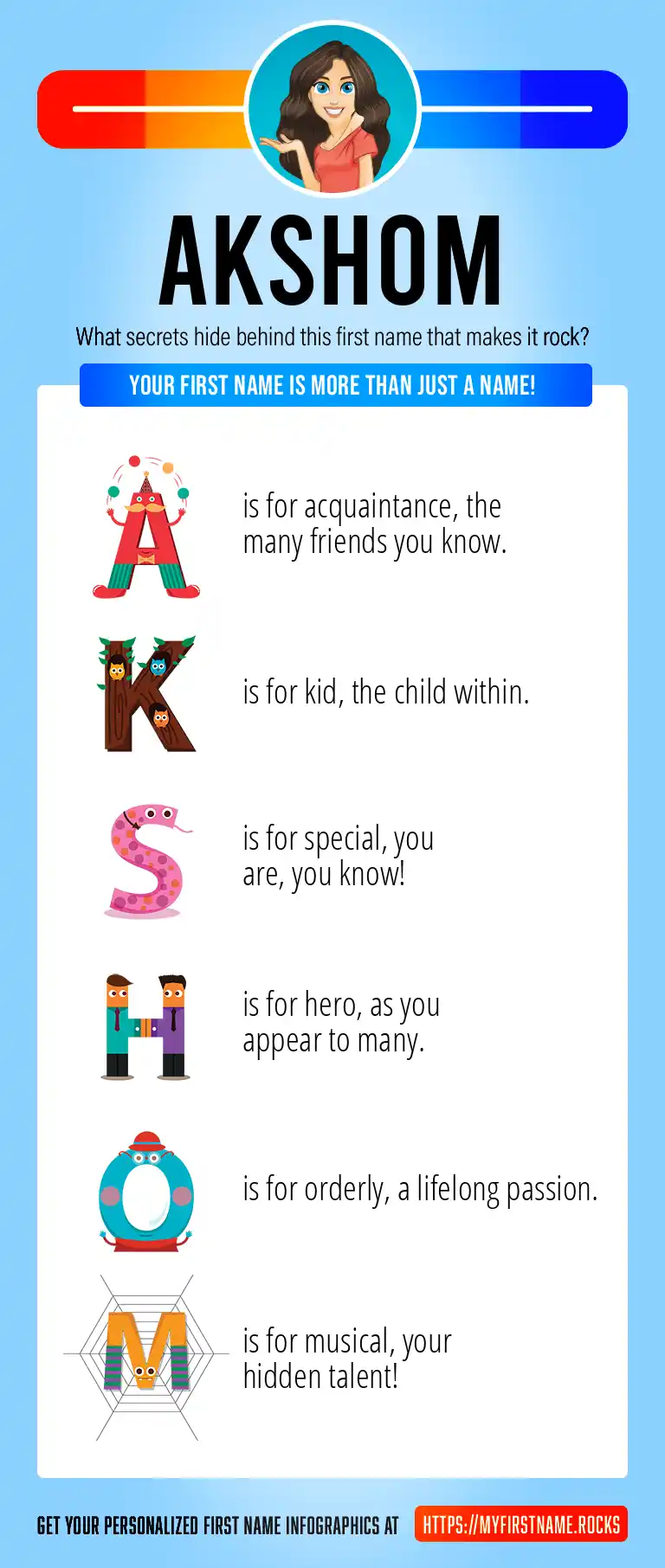 AKSHOM

What secrets hide behind this first name that makes it rock?

YOUR FIRST NAME IS MORE THAN JUST A NAME!

A is for acquaintance, the many friends you know.

K is for kid, the child within.

S is for special, you are, you know!

H is for hero, as you appear to many.

O is for orderly, a lifelong passion.

M is for musical, your hidden talent!

GET YOUR PERSONALIZED FIRST NAME INFOGRAPHICS AT HTTPS://MYFIRSTNAME.ROCKS