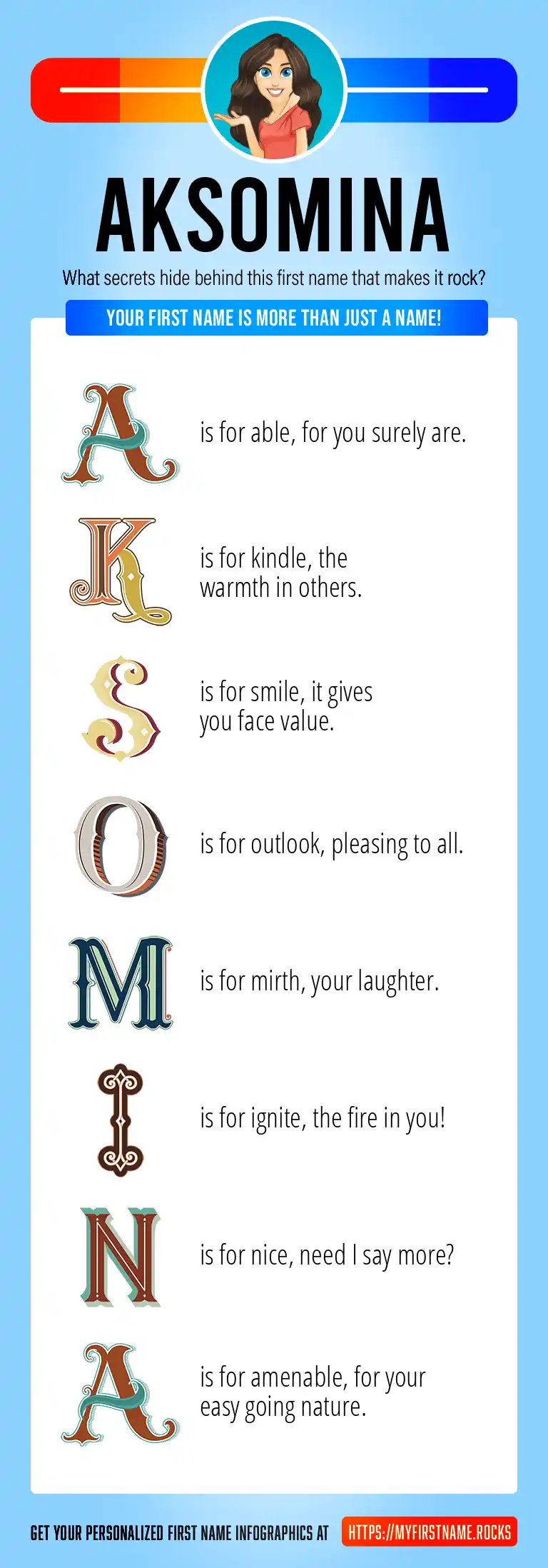 AKSOMINA

What secrets hide behind this first name that makes it rock?

YOUR FIRST NAME IS MORE THAN JUST A NAME!

A is for able, for you surely are.

K is for kindle, the warmth in others.

S is for smile, it gives you face value.

O is for outlook, pleasing to all.

M is for mirth, your laughter.

I is for ignite, the fire in you!

N is for nice, need I say more?

A is for amenable, for your easy going nature.

GET YOUR PERSONALIZED FIRST NAME INFOGRAPHICS AT HTTPS://MYFIRSTNAME.ROCKS