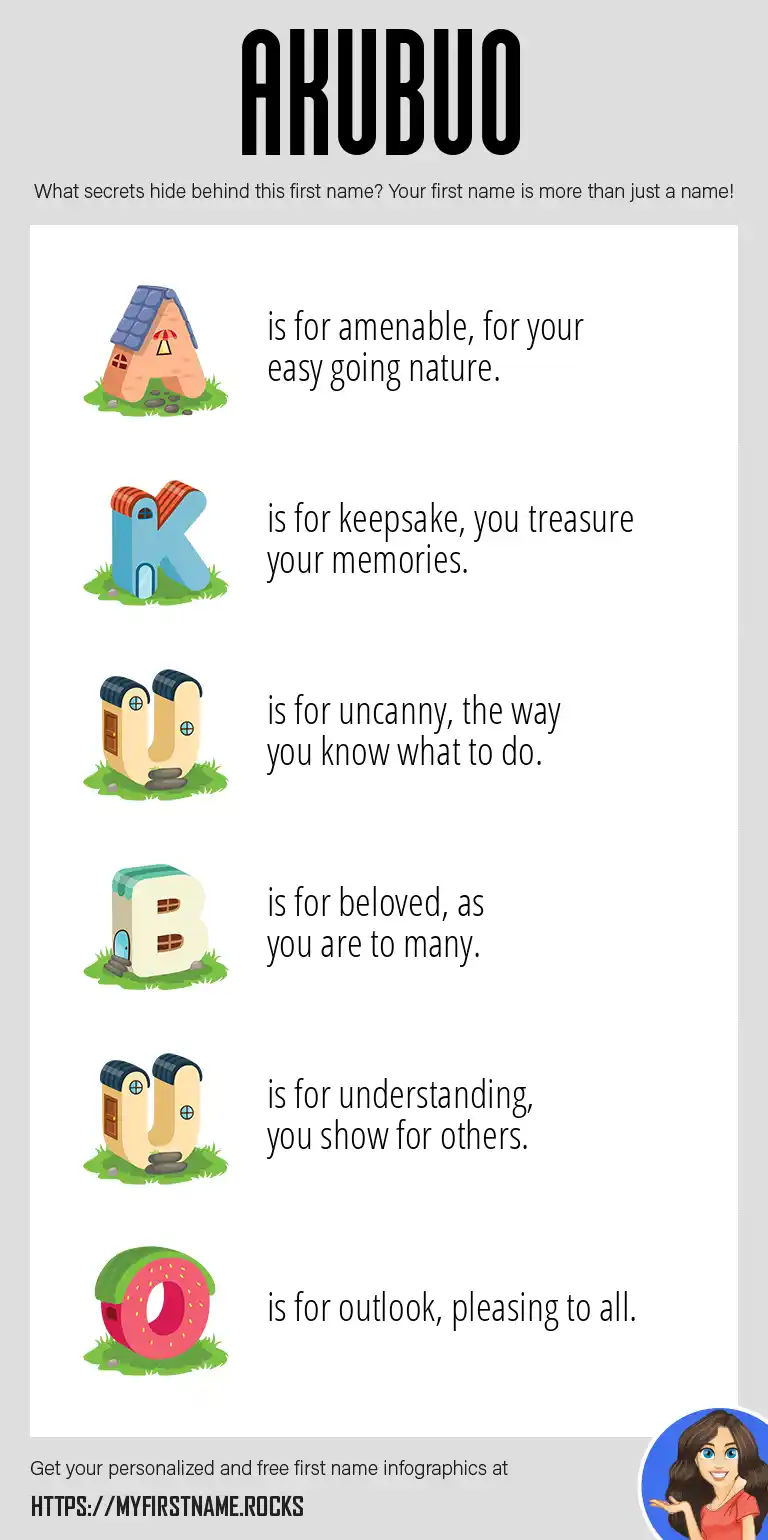 AKUBUO

What secrets hide behind this first name? Your first name is more than just a name!

A is for amenable, for your easy going nature.

K is for keepsake, you treasure your memories.

U is for uncanny, the way you know what to do.

B is for beloved, as you are to many.

U is for understanding, you show for others.

O is for outlook, pleasing to all.

Get your personalized and free first name infographics at

HTTPS://MYFIRSTNAME.ROCKS