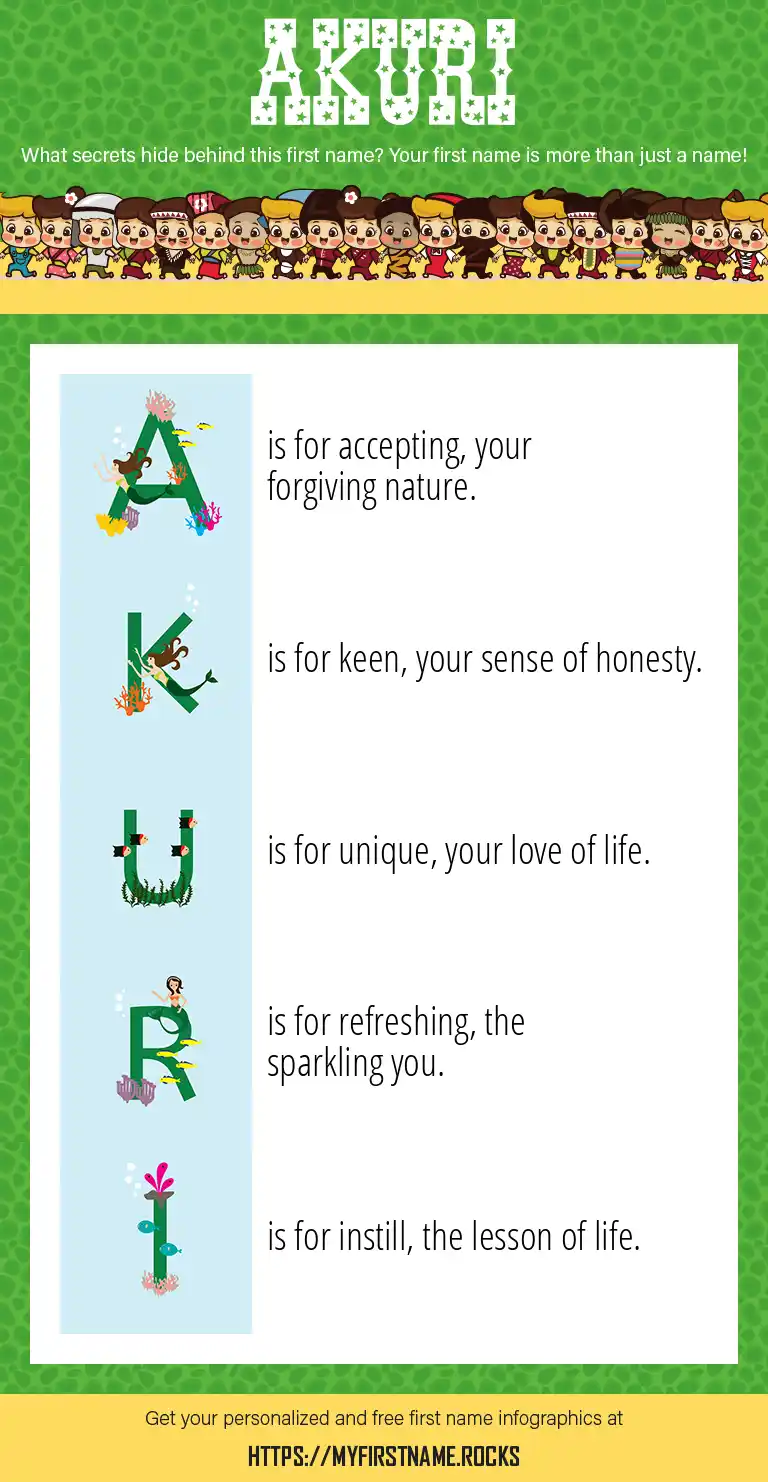 AKURI

What secrets hide behind this first name? Your first name is more than just a name!

A is for accepting, your forgiving nature.

K is for keen, your sense of honesty.

U is for unique, your love of life.

R is for refreshing, the sparkling you.

I is for instill, the lesson of life.

Get your personalized and free first name infographics at

HTTPS://MYFIRSTNAME.ROCKS