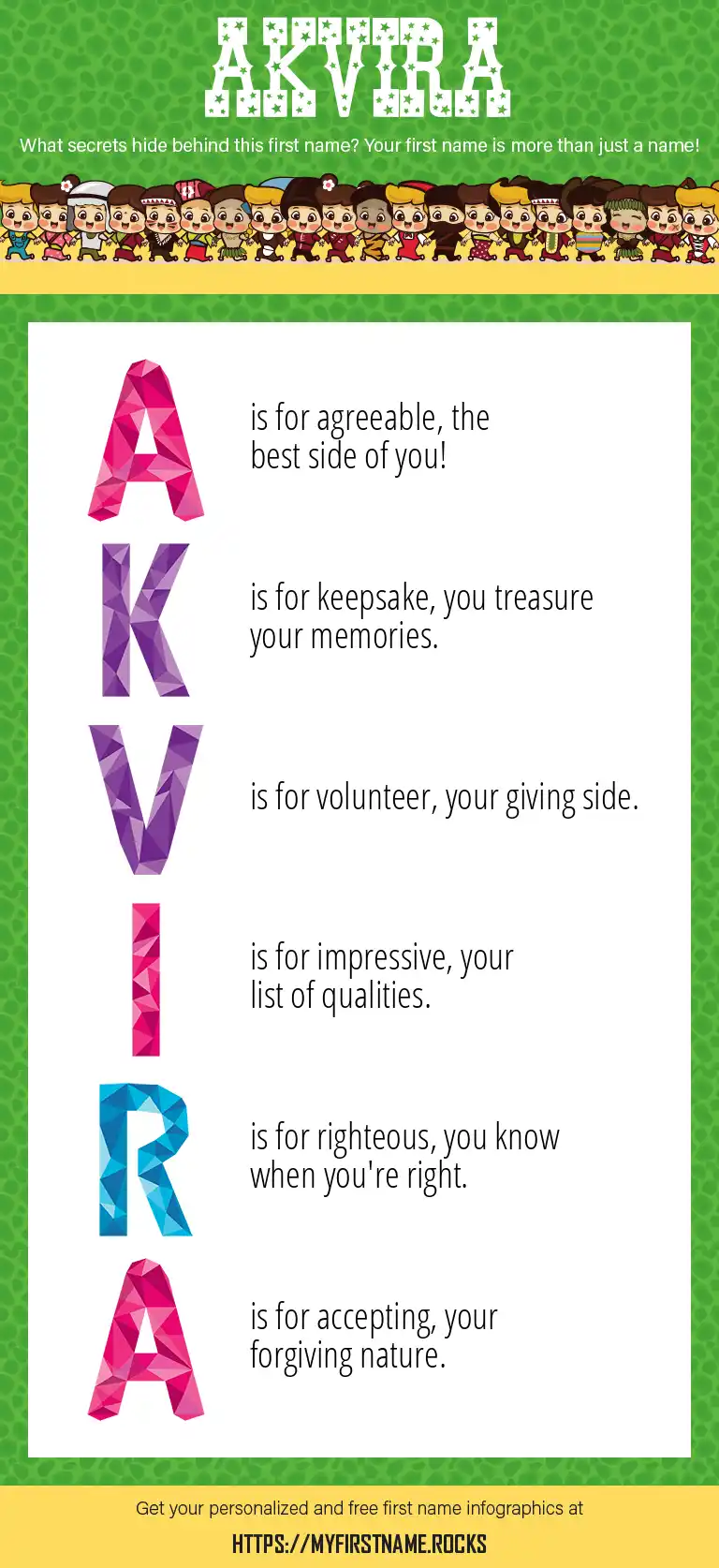 AKVIRA

What secrets hide behind this first name? Your first name is more than just a name!

A is for agreeable, the best side of you!

K is for keepsake, you treasure your memories.

V is for volunteer, your giving side.

I is for impressive, your list of qualities.

R is for righteous, you know when you're right.

A is for accepting, your forgiving nature.

Get your personalized and free first name infographics at

HTTPS://MYFIRSTNAME.ROCKS