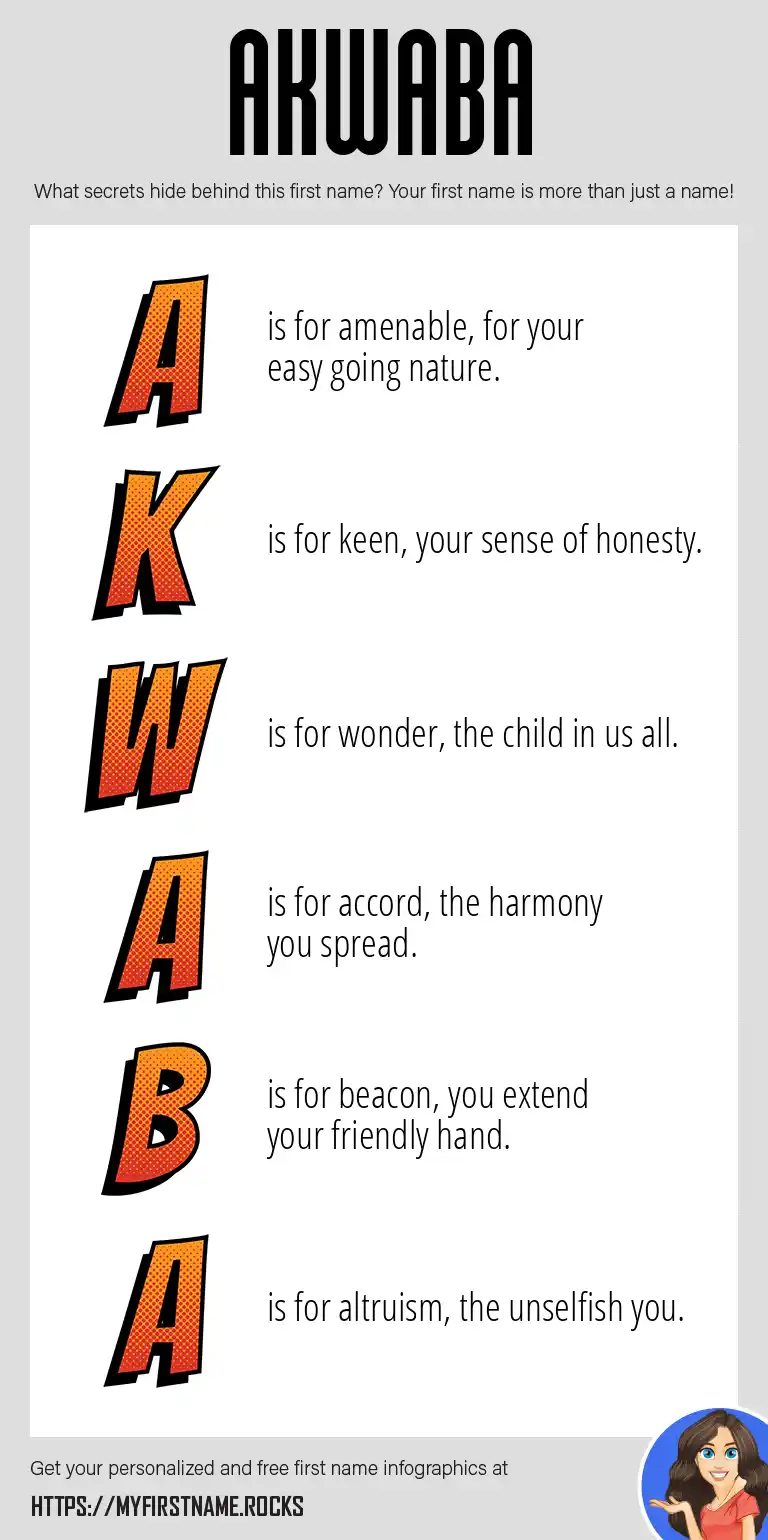 AKWABA

What secrets hide behind this first name? Your first name is more than just a name!

A is for amenable, for your easy going nature.

K is for keen, your sense of honesty.

W is for wonder, the child in us all.

A is for accord, the harmony you spread.

B is for beacon, you extend your friendly hand.

A is for altruism, the unselfish you.

Get your personalized and free first name infographics at

HTTPS://MYFIRSTNAME.ROCKS