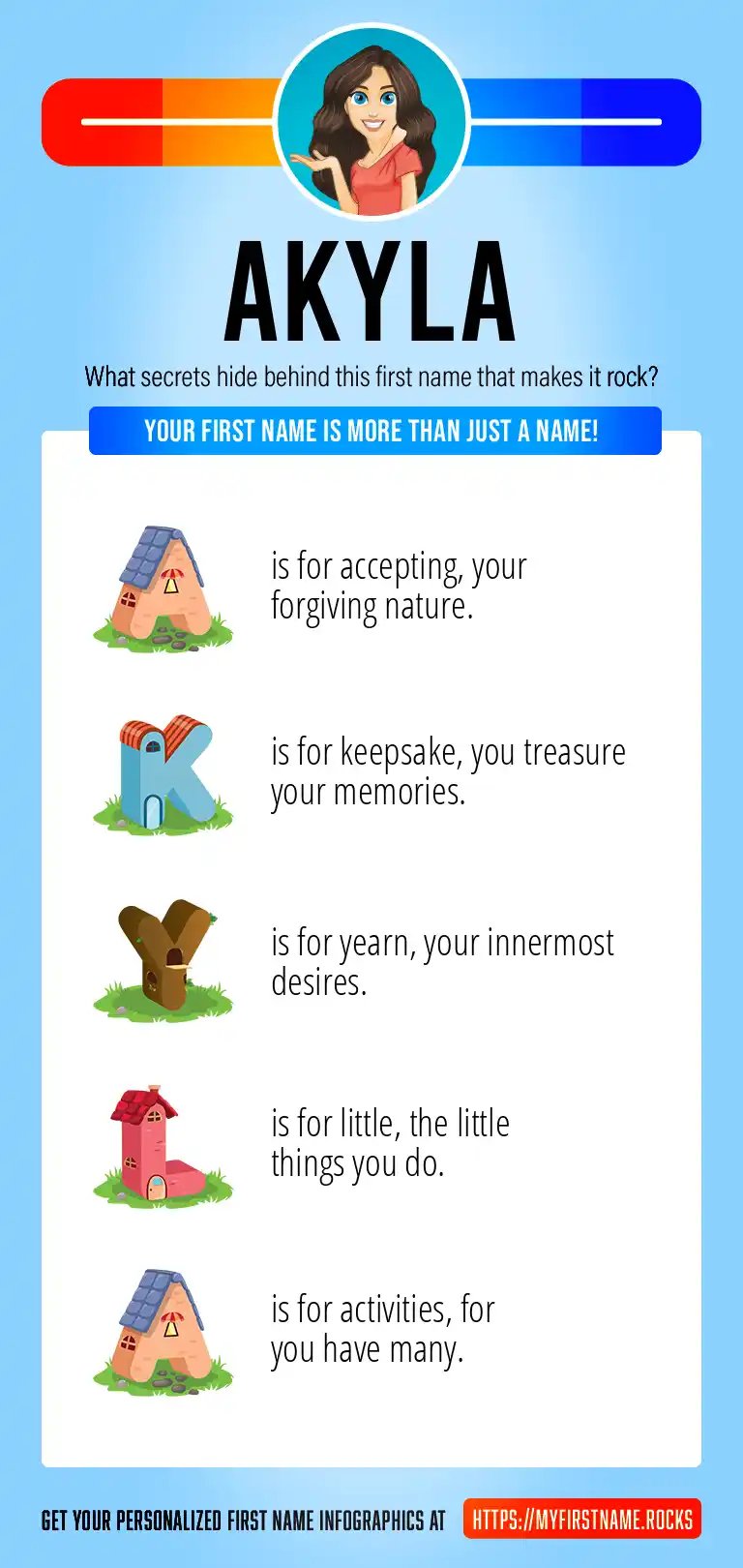 AKYLA

What secrets hide behind this first name that makes it rock?

YOUR FIRST NAME IS MORE THAN JUST A NAME!

A is for accepting, your forgiving nature.

K is for keepsake, you treasure your memories.

Y is for yearn, your innermost desires.

L is for little, the little things you do.

A is for activities, for you have many.

GET YOUR PERSONALIZED FIRST NAME INFOGRAPHICS AT HTTPS://MYFIRSTNAME.ROCKS