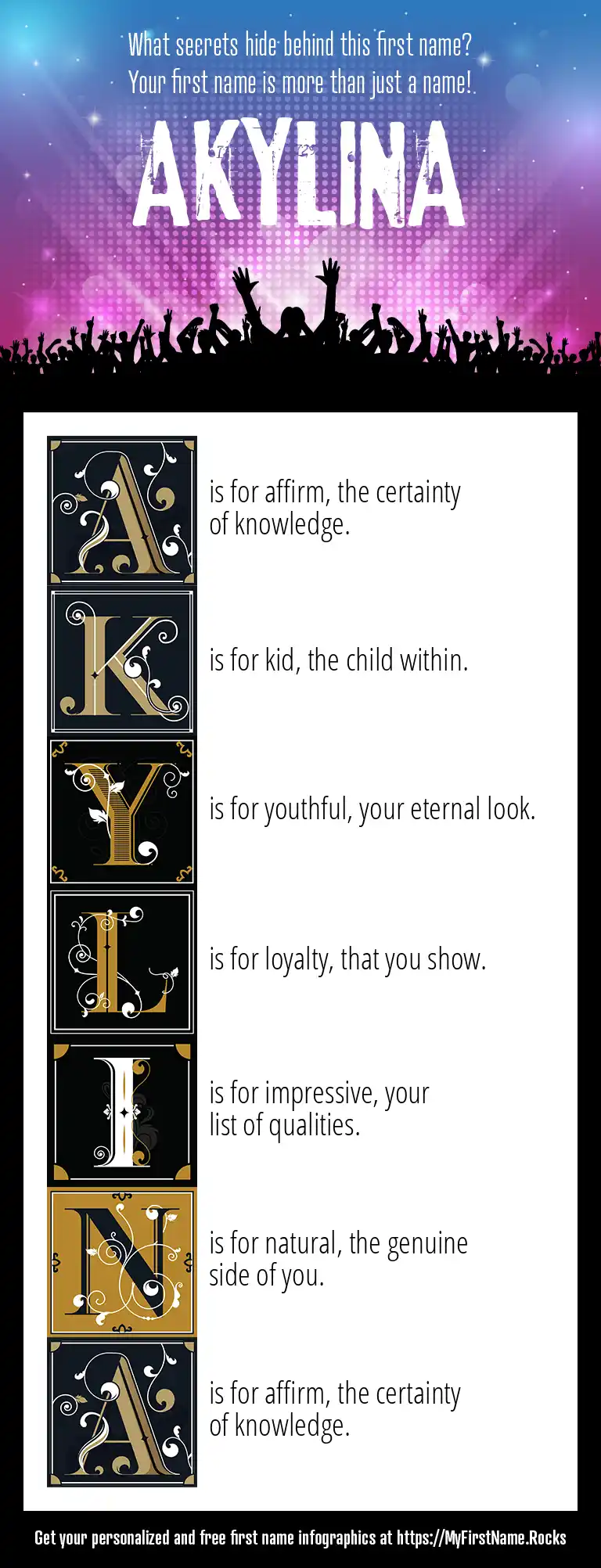 What secrets hide behind this first name?
Your first name is more than just a name!

AKYLINA

A is for affirm, the certainty of knowledge.

K is for kid, the child within.

Y is for youthful, your eternal look.

L is for loyalty, that you show.

I is for impressive, your list of qualities.

N is for natural, the genuine side of you.

A is for affirm, the certainty of knowledge.

Get your personalized and free first name infographics at https://MyFirstName.Rocks