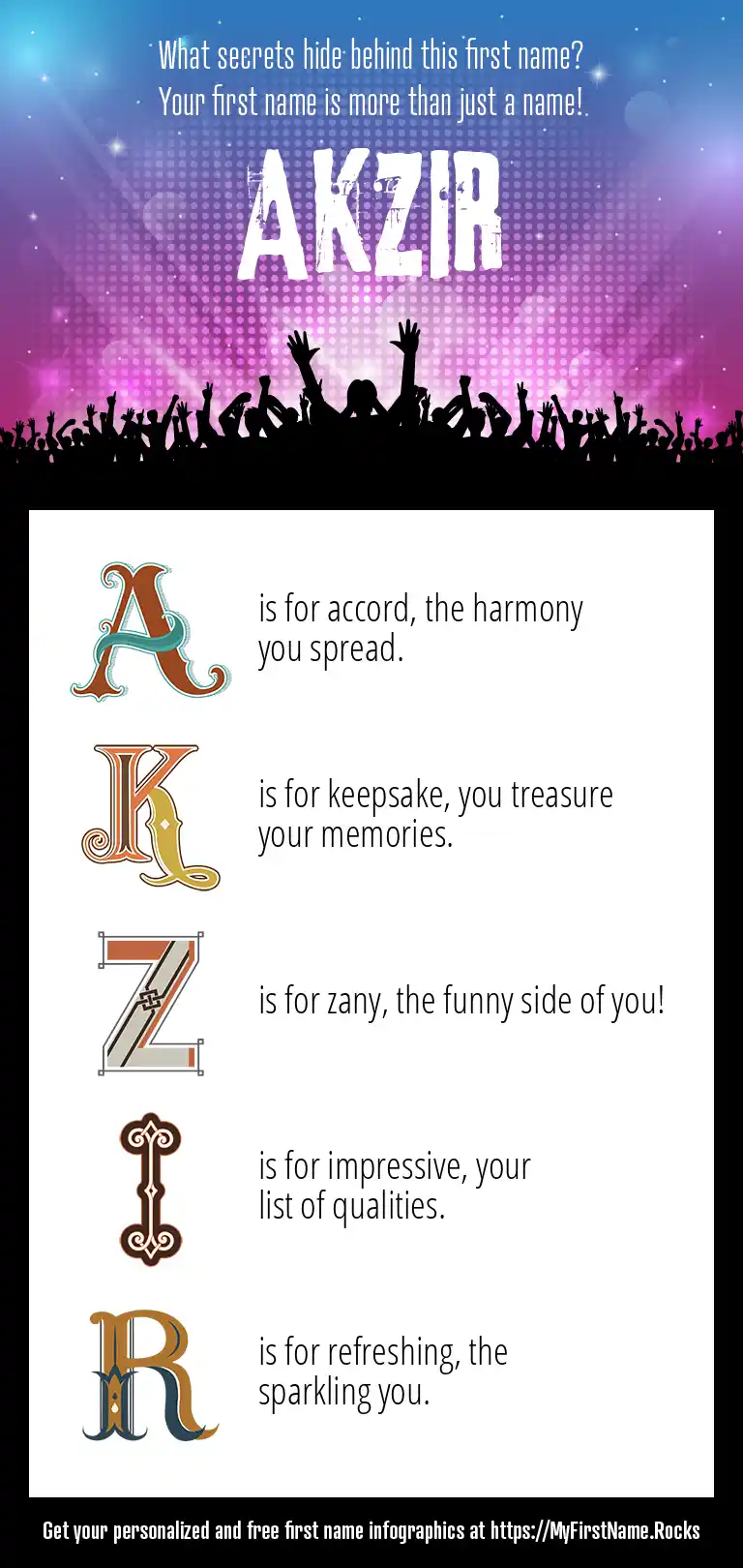 What secrets hide behind this first name?
Your first name is more than just a name!

AKZIR

A is for accord, the harmony you spread.

K is for keepsake, you treasure your memories.

Z is for zany, the funny side of you!

I is for impressive, your list of qualities.

R is for refreshing, the sparkling you.

Get your personalized and free first name infographics at https://MyFirstName.Rocks