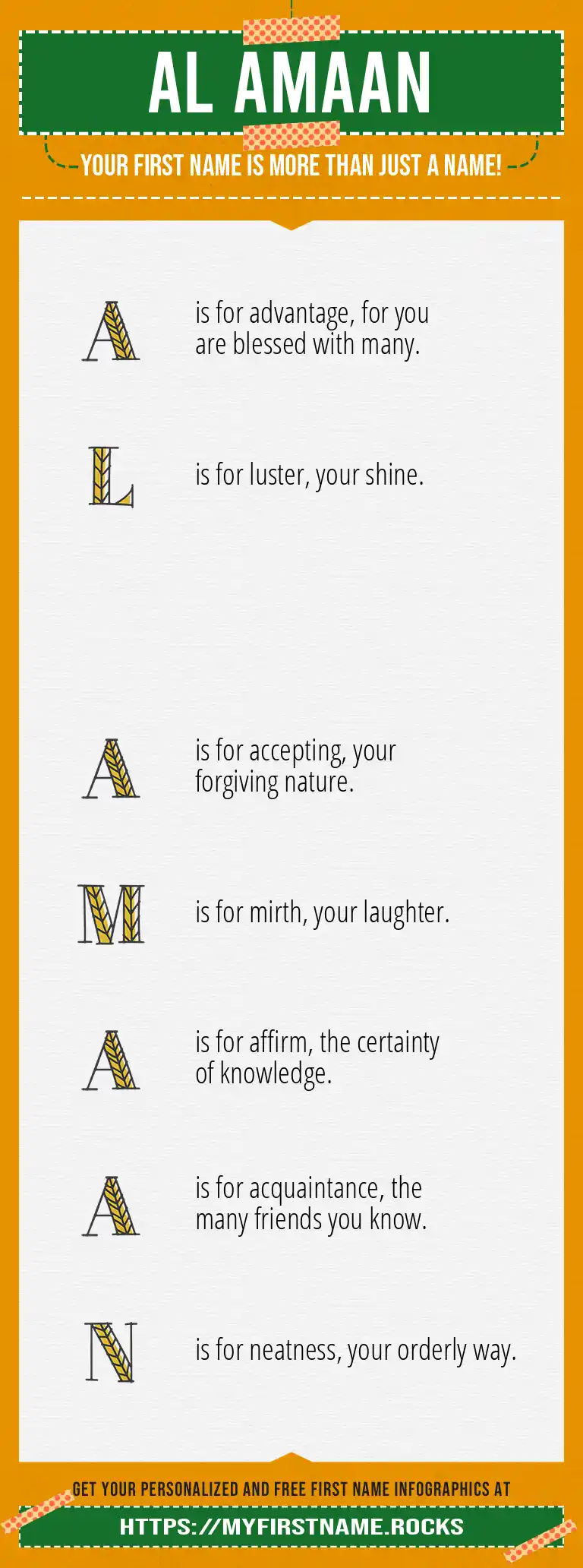 AL AMAAN

YOUR FIRST NAME IS MORE THAN JUST A NAME!

A is for advantage, for you are blessed with many.

L is for luster, your shine.

A is for accepting, your forgiving nature.

M is for mirth, your laughter.

A is for affirm, the certainty of knowledge.

A is for acquaintance, the many friends you know.

N is for neatness, your orderly way.

GET YOUR PERSONALIZED AND FREE FIRST NAME INFOGRAPHICS AT

HTTPS://MYFIRSTNAME.ROCKS