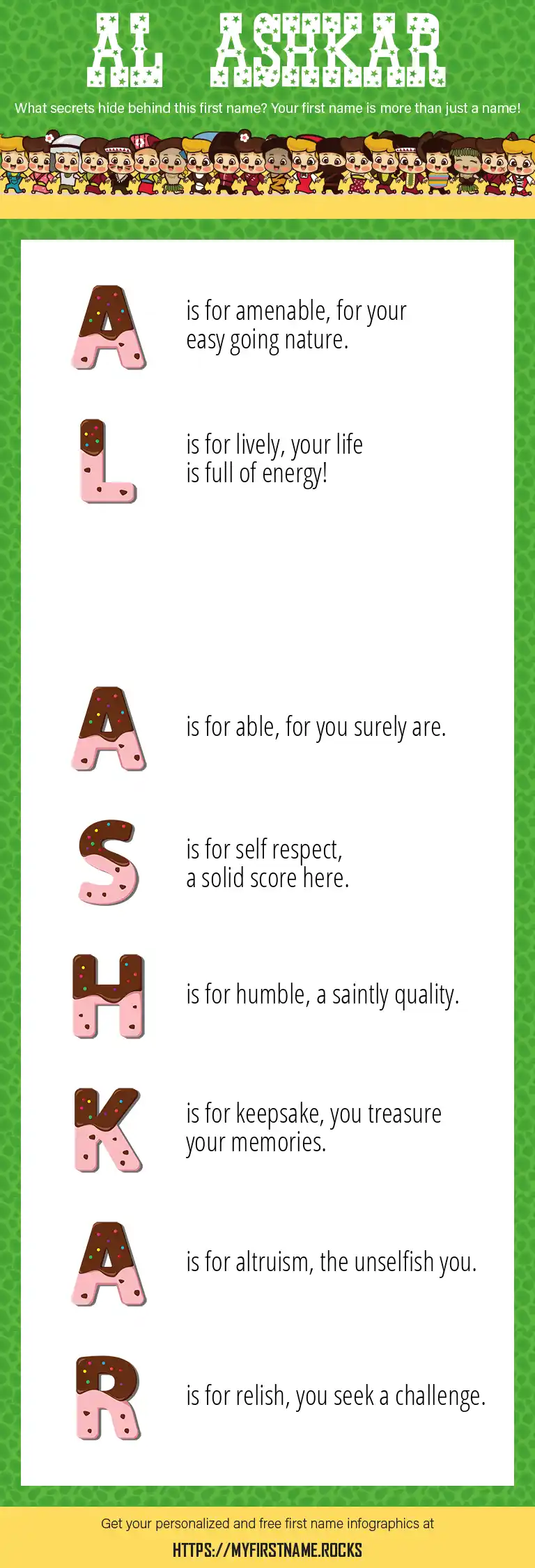 AL ASHKAR

What secrets hide behind this first name? Your first name is more than just a name!

A is for amenable, for your easy going nature.

L is for lively, your life is full of energy!

A is for able, for you surely are.

S is for self respect, a solid score here.

H is for humble, a saintly quality.

K is for keepsake, you treasure your memories.

A is for altruism, the unselfish you.

R is for relish, you seek a challenge.

Get your personalized and free first name infographics at

HTTPS://MYFIRSTNAME.ROCKS