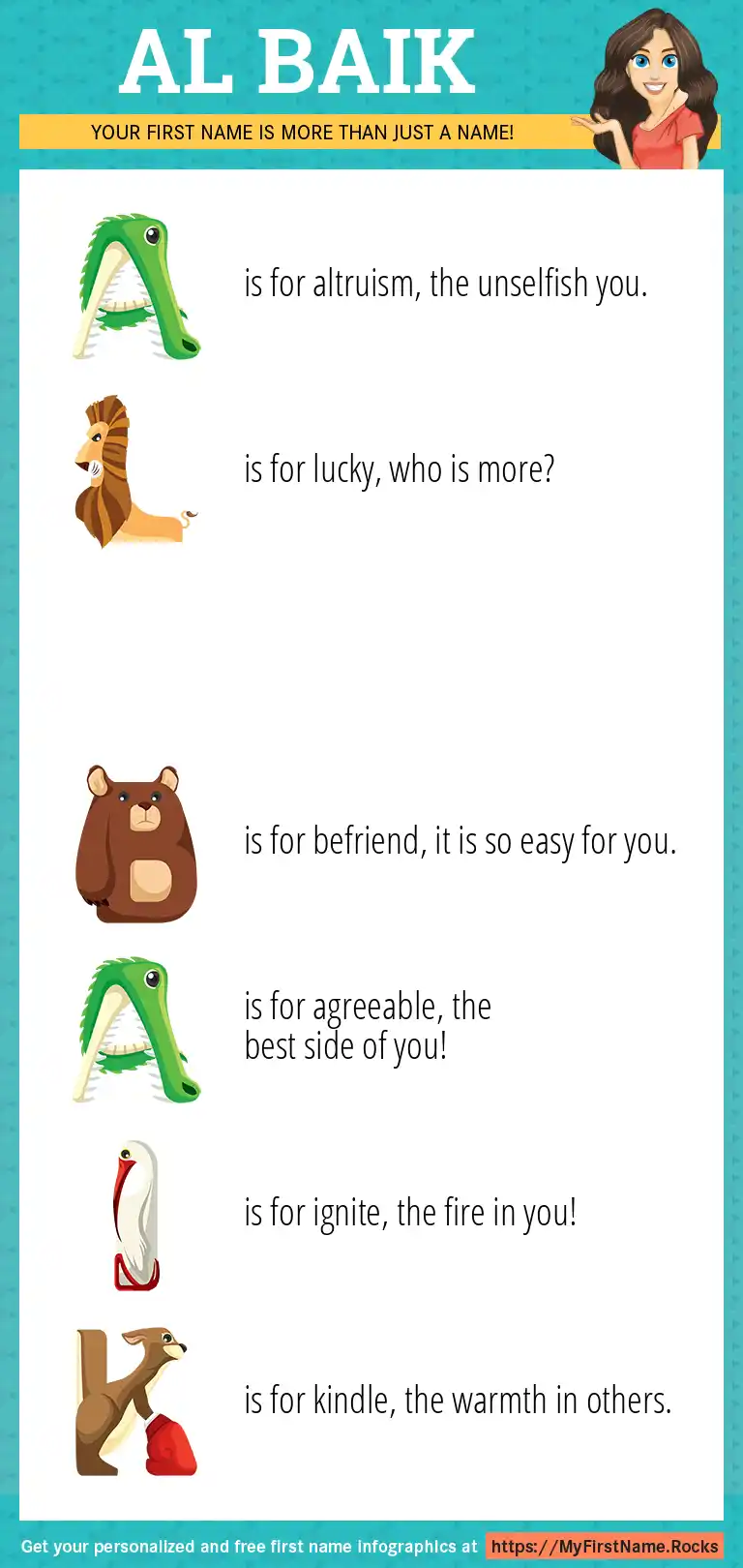 AL BAIK

YOUR FIRST NAME IS MORE THAN JUST A NAME!

A is for altruism, the unselfish you.

L is for lucky, who is more?

B is for befriend, it is so easy for you.

A is for agreeable, the best side of you!

I is for ignite, the fire in you!

K is for kindle, the warmth in others.

Get your personalized and free first name infographics at https://MyFirstName.Rocks