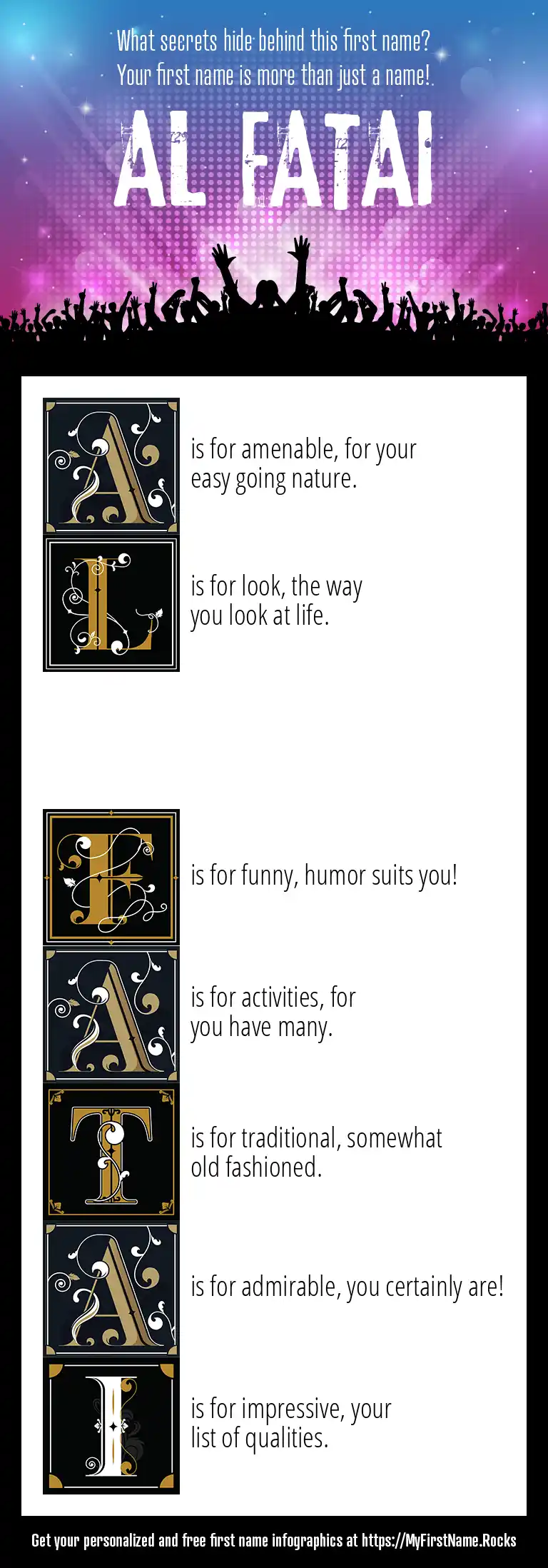 What secrets hide behind this first name?
Your first name is more than just a name!

AL FATAI

A is for amenable, for your easy going nature.

L is for look, the way you look at life.

F is for funny, humor suits you!

A is for activities, for you have many.

T is for traditional, somewhat old fashioned.

A is for admirable, you certainly are!

I is for impressive, your list of qualities.

Get your personalized and free first name infographics at https://MyFirstName.Rocks