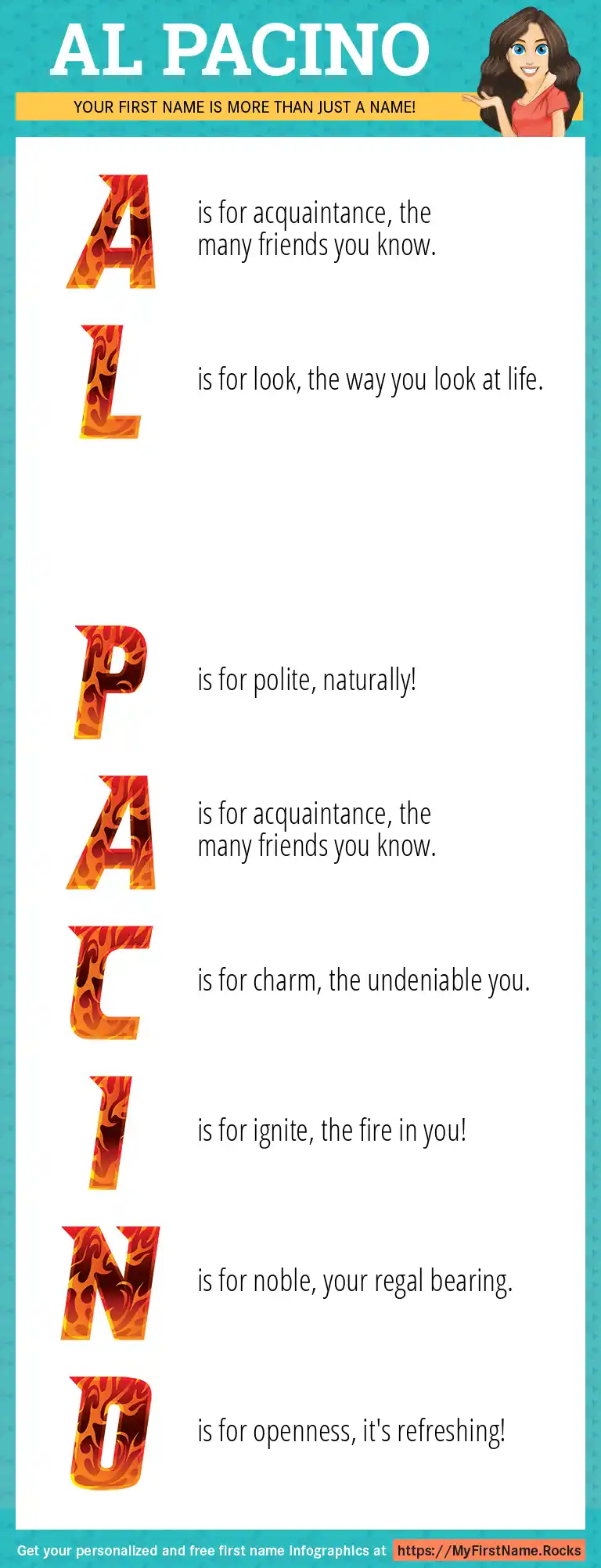 AL PACINO

YOUR FIRST NAME IS MORE THAN JUST A NAME!

A is for acquaintance, the many friends you know.

L is for look, the way you look at life.

P is for polite, naturally!

A is for acquaintance, the many friends you know.

C is for charm, the undeniable you.

I is for ignite, the fire in you!

N is for noble, your regal bearing.

O is for openness, it's refreshing!

Get your personalized and free first name infographics at https://MyFirstName.Rocks