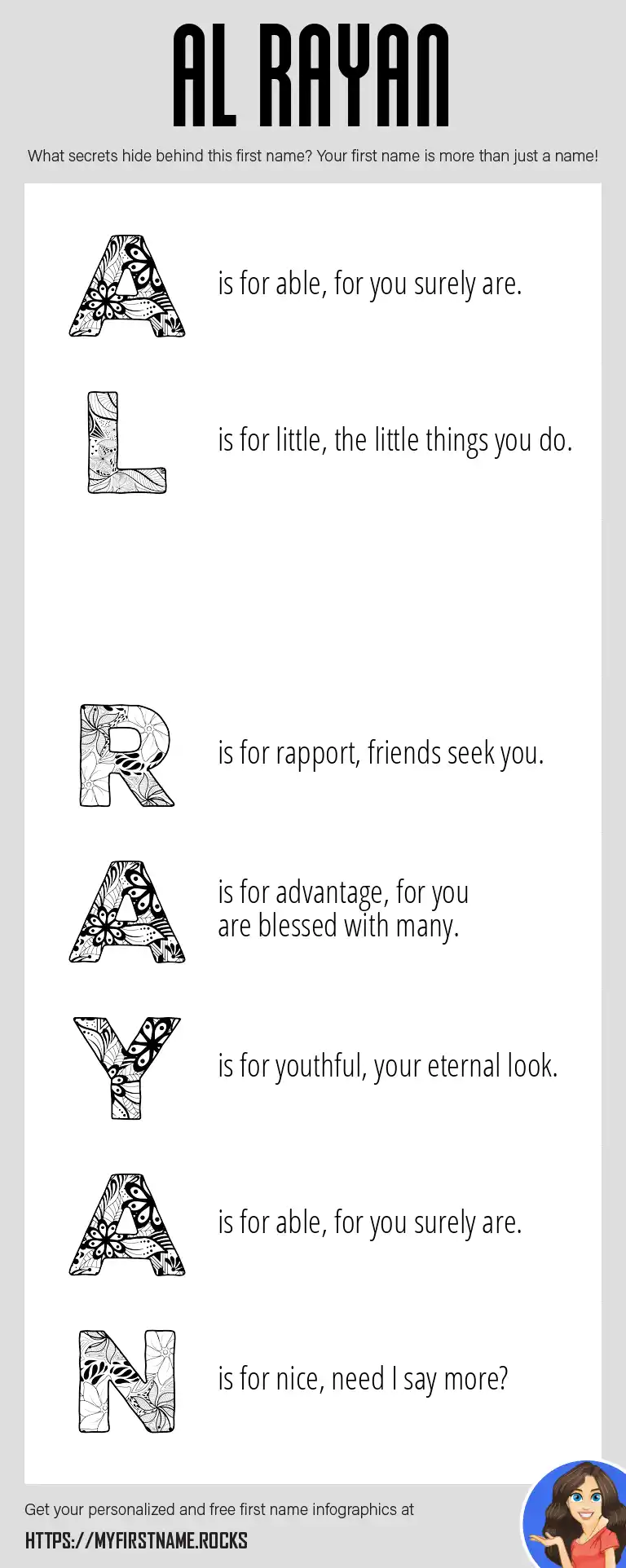 AL RAYAN

What secrets hide behind this first name? Your first name is more than just a name!

A is for able, for you surely are.

L is for little, the little things you do.

R is for rapport, friends seek you.

A is for advantage, for you are blessed with many.

Y is for youthful, your eternal look.

A is for able, for you surely are.

N is for nice, need I say more?

Get your personalized and free first name infographics at

HTTPS://MYFIRSTNAME.ROCKS