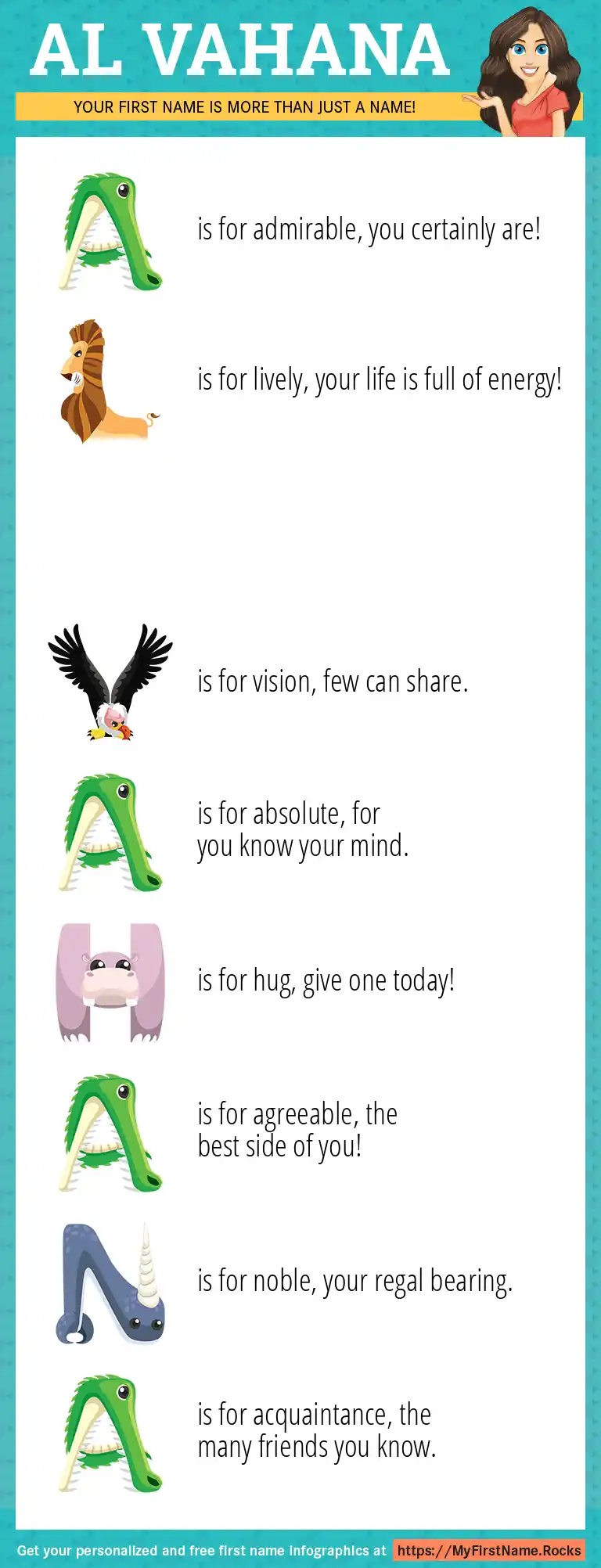 AL VAHANA

YOUR FIRST NAME IS MORE THAN JUST A NAME!

is for admirable, you certainly are!

is for lively, your life is full of energy!

is for vision, few can share.

is for absolute, for you know your mind.

is for hug, give one today!

is for agreeable, the best side of you!

is for noble, your regal bearing.

is for acquaintance, the many friends you know.

Get your personalized and free first name infographics at https://MyFirstName.Rocks