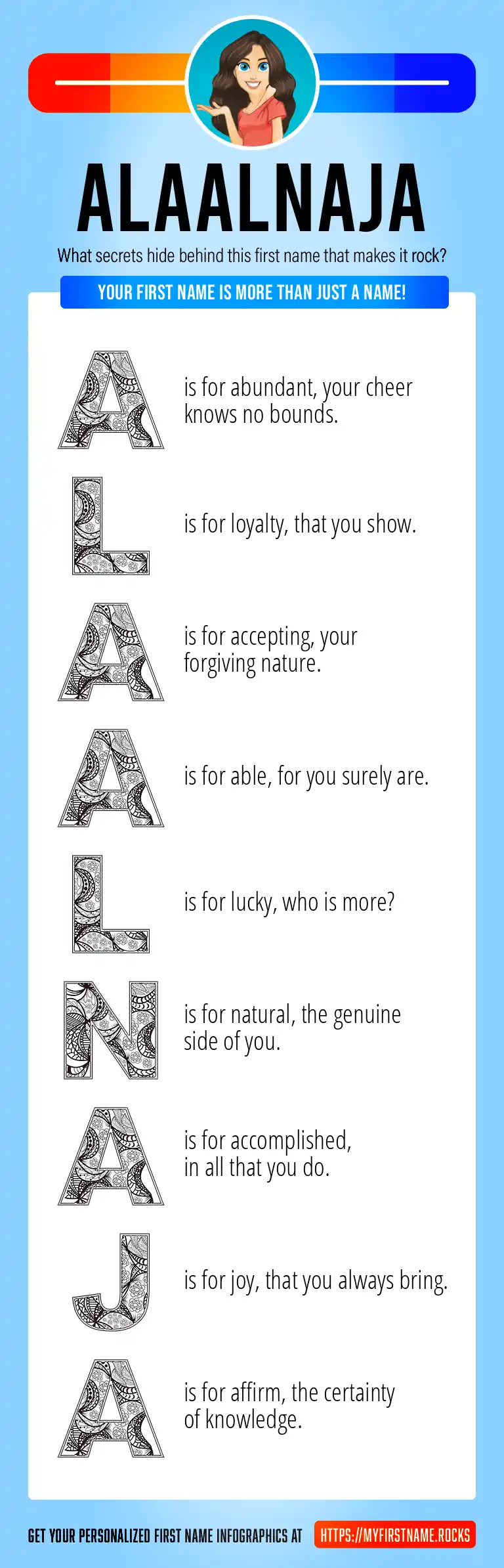 ALAALNAJA

What secrets hide behind this first name that makes it rock?

YOUR FIRST NAME IS MORE THAN JUST A NAME!

A is for abundant, your cheer knows no bounds.

L is for loyalty, that you show.

A is for accepting, your forgiving nature.

A is for able, for you surely are.

L is for lucky, who is more?

N is for natural, the genuine side of you.

A is for accomplished, in all that you do.

J is for joy, that you always bring.

A is for affirm, the certainty of knowledge.

GET YOUR PERSONALIZED FIRST NAME INFOGRAPHICS AT HTTPS://MYFIRSTNAME.ROCKS