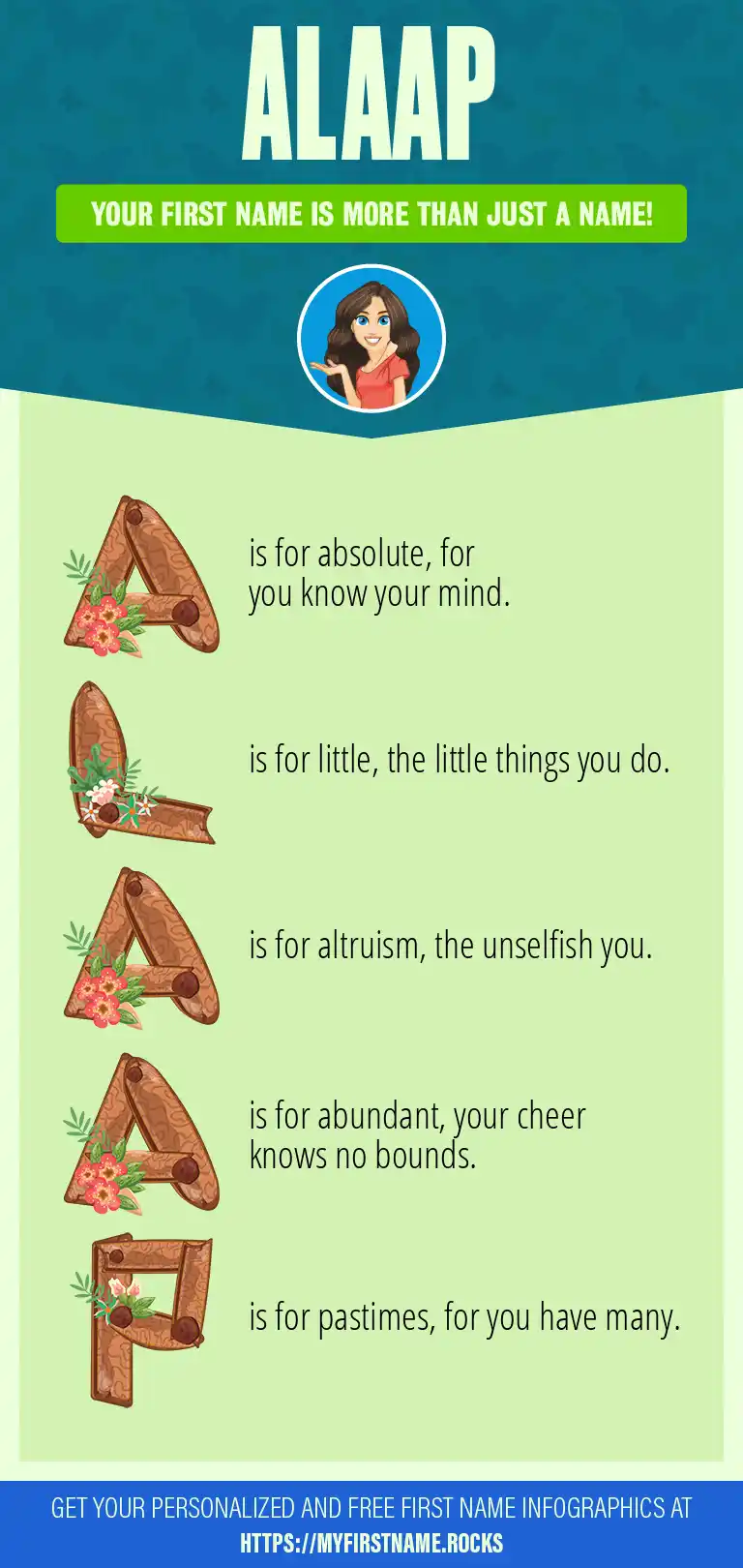 ALAAP

YOUR FIRST NAME IS MORE THAN JUST A NAME!

A is for absolute, for you know your mind.

L is for little, the little things you do.

A is for altruism, the unselfish you.

A is for abundant, your cheer knows no bounds.

P is for pastimes, for you have many.

GET YOUR PERSONALIZED AND FREE FIRST NAME INFOGRAPHICS AT HTTPS://MYFIRSTNAME.ROCKS