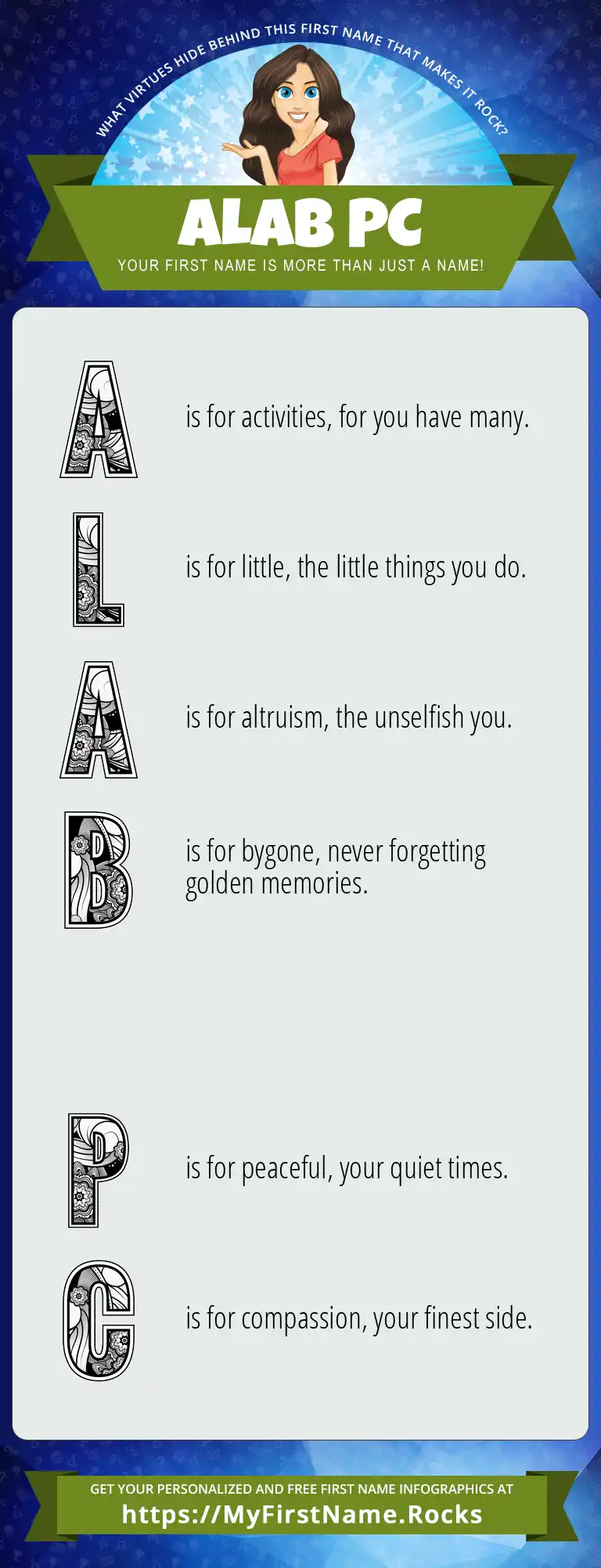 WHAT VIRTUES HIDE BEHIND THIS FIRST NAME THAT MAKES IT ROCK?

ALAB PC

YOUR FIRST NAME IS MORE THAN JUST A NAME!

A is for activities, for you have many.

L is for little, the little things you do.

A is for altruism, the unselfish you.

B is for bygone, never forgetting golden memories.

P is for peaceful, your quiet times.

C is for compassion, your finest side.

GET YOUR PERSONALIZED AND FREE FIRST NAME INFOGRAPHICS AT
https://MyFirstName.Rocks