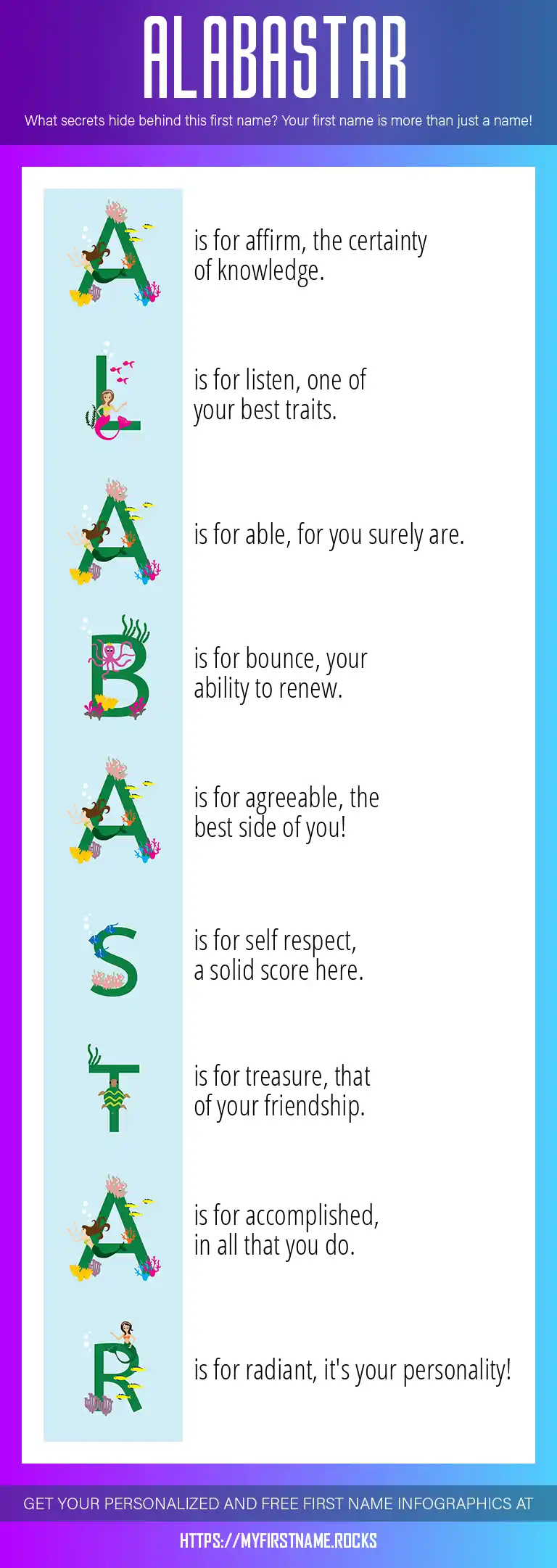 ALABASTAR

What secrets hide behind this first name? Your first name is more than just a name!

A is for affirm, the certainty of knowledge.

L is for listen, one of your best traits.

A is for able, for you surely are.

B is for bounce, your ability to renew.

A is for agreeable, the best side of you!

S is for self respect, a solid score here.

T is for treasure, that of your friendship.

A is for accomplished, in all that you do.

R is for radiant, it's your personality!

GET YOUR PERSONALIZED AND FREE FIRST NAME INFOGRAPHICS AT

HTTPS://MYFIRSTNAME.ROCKS