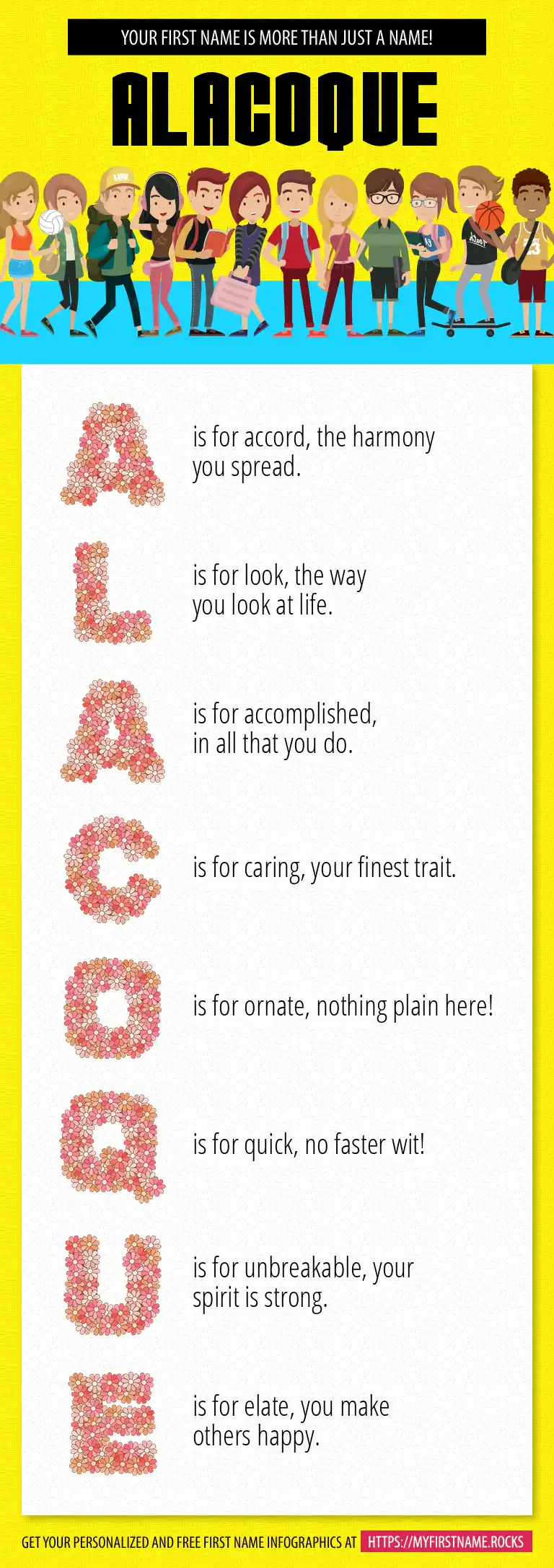 YOUR FIRST NAME IS MORE THAN JUST A NAME!

ALACOQUE

A is for accord, the harmony you spread.

L is for look, the way you look at life.

A is for accomplished, in all that you do.

C is for caring, your finest trait.

O is for ornate, nothing plain here!

Q is for quick, no faster wit!

U is for unbreakable, your spirit is strong.

E is for elate, you make others happy.

GET YOUR PERSONALIZED AND FREE FIRST NAME INFOGRAPHICS AT HTTPS://MYFIRSTNAME.ROCKS