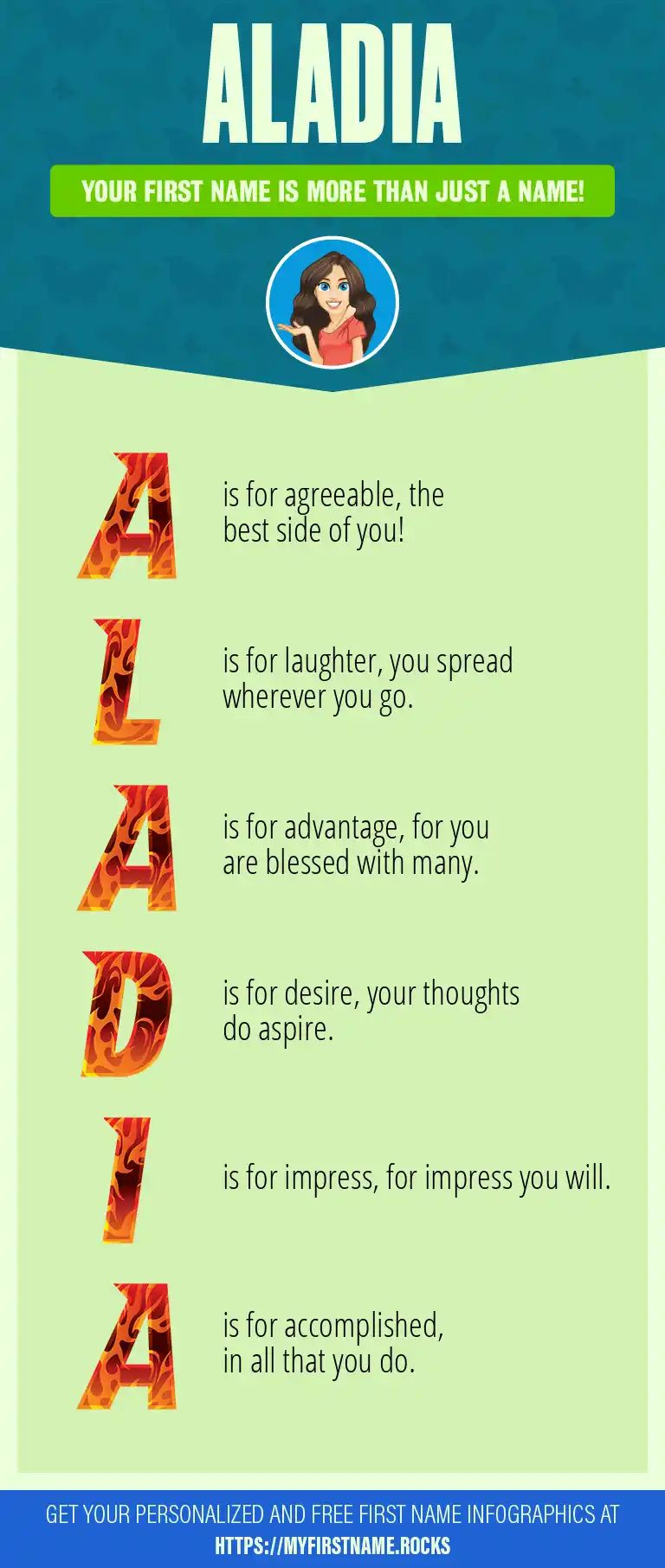 ALADIA

YOUR FIRST NAME IS MORE THAN JUST A NAME!

A is for agreeable, the best side of you!

L is for laughter, you spread wherever you go.

A is for advantage, for you are blessed with many.

D is for desire, your thoughts do aspire.

I is for impress, for impress you will.

A is for accomplished, in all that you do.

GET YOUR PERSONALIZED AND FREE FIRST NAME INFOGRAPHICS AT HTTPS://MYFIRSTNAME.ROCKS