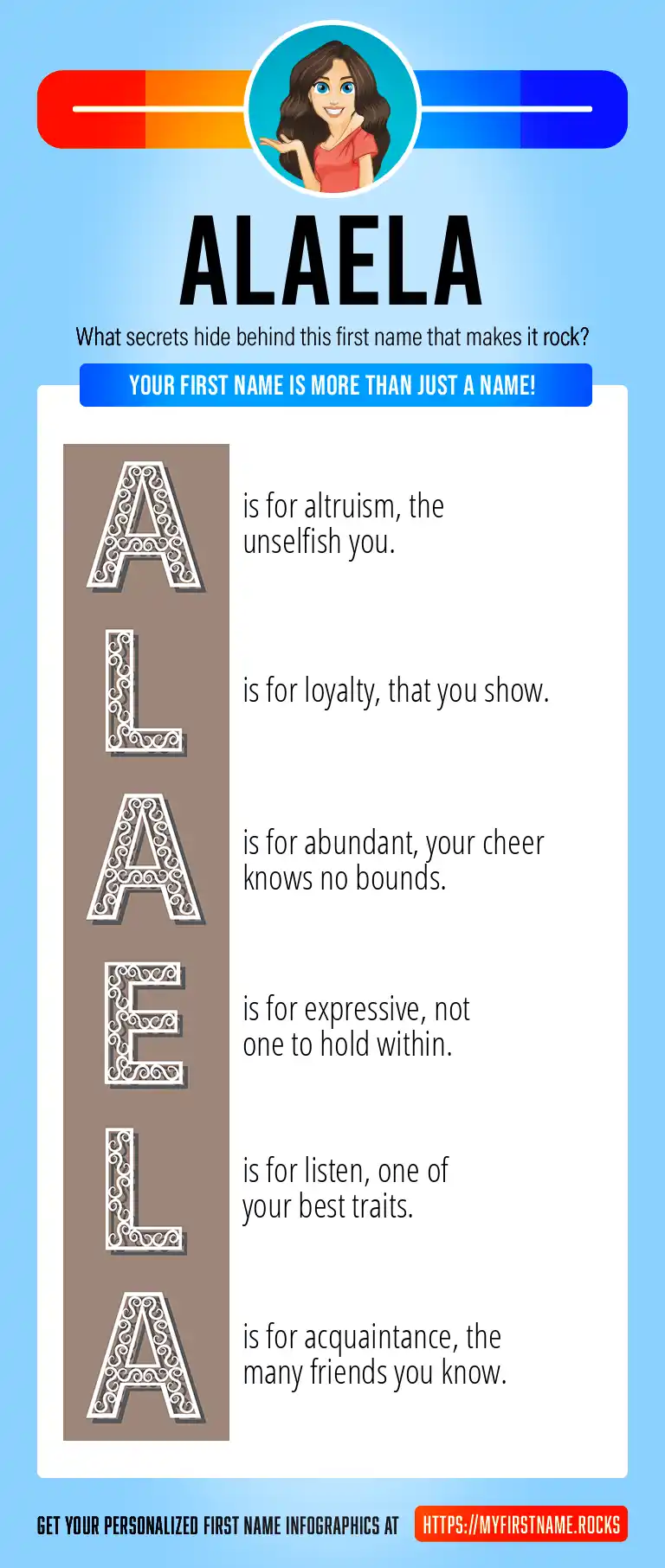 ALAELA

What secrets hide behind this first name that makes it rock?

YOUR FIRST NAME IS MORE THAN JUST A NAME!

A is for altruism, the unselfish you.

L is for loyalty, that you show.

A is for abundant, your cheer knows no bounds.

E is for expressive, not one to hold within.

L is for listen, one of your best traits.

A is for acquaintance, the many friends you know.

GET YOUR PERSONALIZED FIRST NAME INFOGRAPHICS AT HTTPS://MYFIRSTNAME.ROCKS