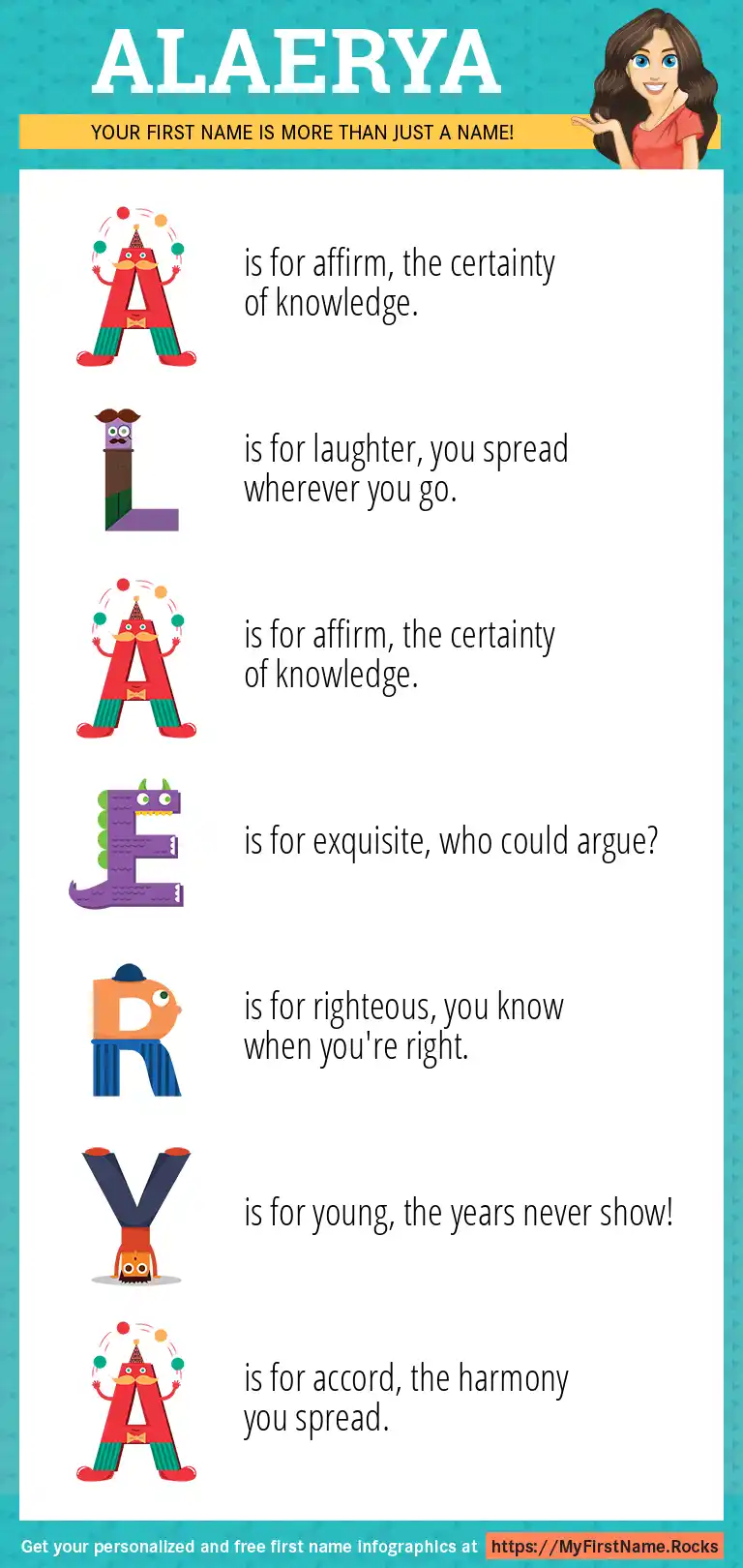 ALAERYA

YOUR FIRST NAME IS MORE THAN JUST A NAME!

A is for affirm, the certainty of knowledge.

L is for laughter, you spread wherever you go.

A is for affirm, the certainty of knowledge.

E is for exquisite, who could argue?

R is for righteous, you know when you're right.

Y is for young, the years never show!

A is for accord, the harmony you spread.

Get your personalized and free first name infographics at https://MyFirstName.Rocks