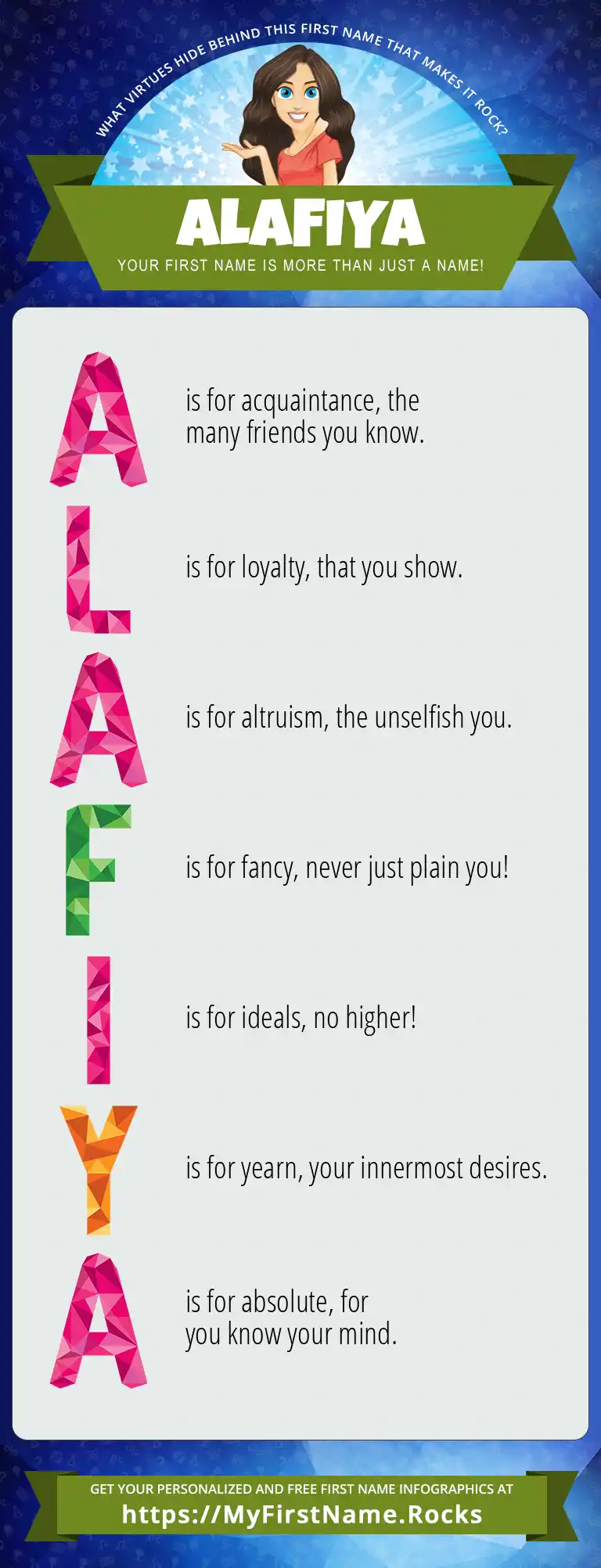 WHAT VIRTUES HIDE BEHIND THIS FIRST NAME THAT MAKES IT ROCK?

ALAFIYA

YOUR FIRST NAME IS MORE THAN JUST A NAME!

A is for acquaintance, the many friends you know.

L is for loyalty, that you show.

A is for altruism, the unselfish you.

F is for fancy, never just plain you!

I is for ideals, no higher!

Y is for yearn, your innermost desires.

A is for absolute, for you know your mind.

GET YOUR PERSONALIZED AND FREE FIRST NAME INFOGRAPHICS AT

https://MyFirstName.Rocks