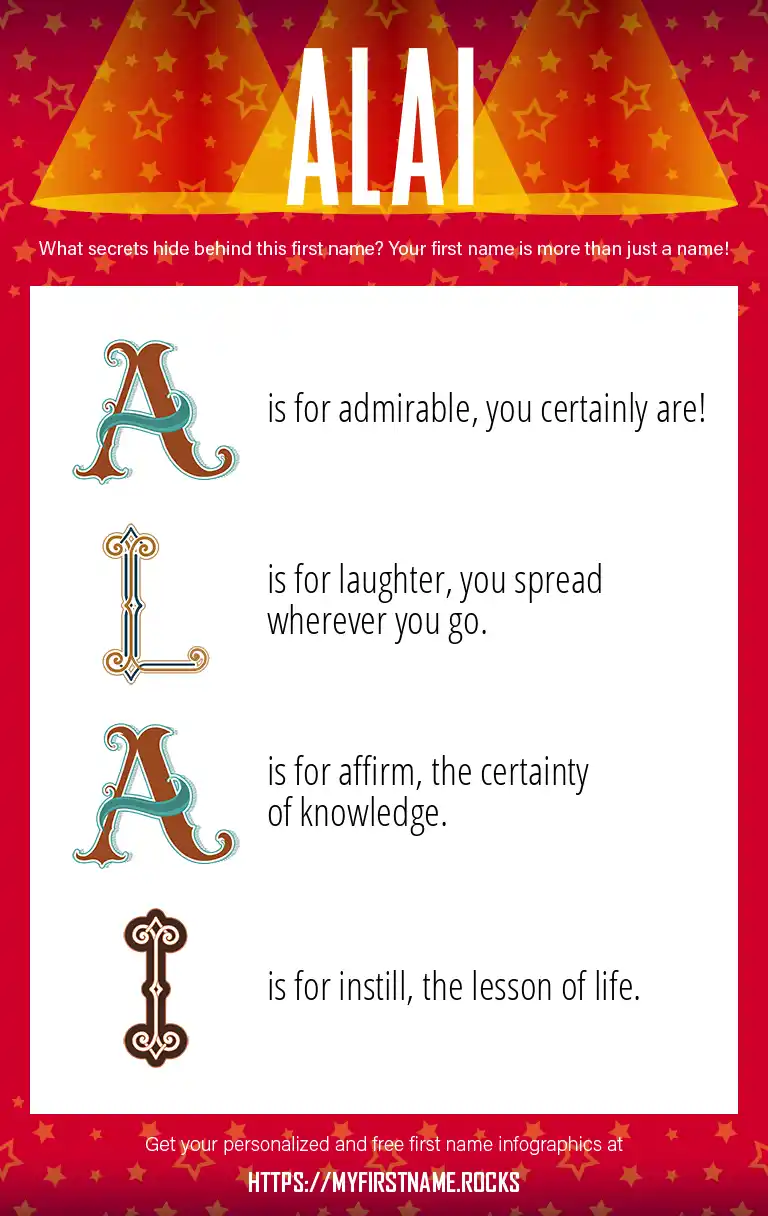 ALAI

What secrets hide behind this first name? Your first name is more than just a name!

A is for admirable, you certainly are!

L is for laughter, you spread wherever you go.

A is for affirm, the certainty of knowledge.

I is for instill, the lesson of life.

Get your personalized and free first name infographics at

HTTPS://MYFIRSTNAME.ROCKS