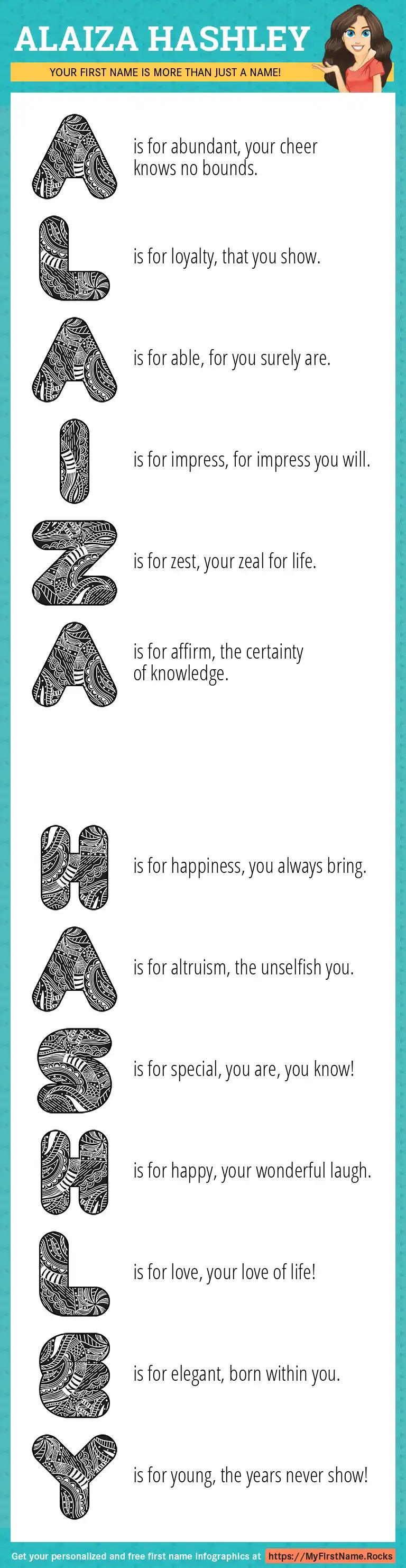 ALAIZA HASHLEY

YOUR FIRST NAME IS MORE THAN JUST A NAME!

A is for abundant, your cheer knows no bounds.

L is for loyalty, that you show.

A is for able, for you surely are.

I is for impress, for impress you will.

Z is for zest, your zeal for life.

A is for affirm, the certainty of knowledge.

H is for happiness, you always bring.

A is for altruism, the unselfish you.

S is for special, you are, you know!

H is for happy, your wonderful laugh.

L is for love, your love of life!

E is for elegant, born within you.

Y is for young, the years never show!

Get your personalized and free first name infographics at https://MyFirstName.Rocks