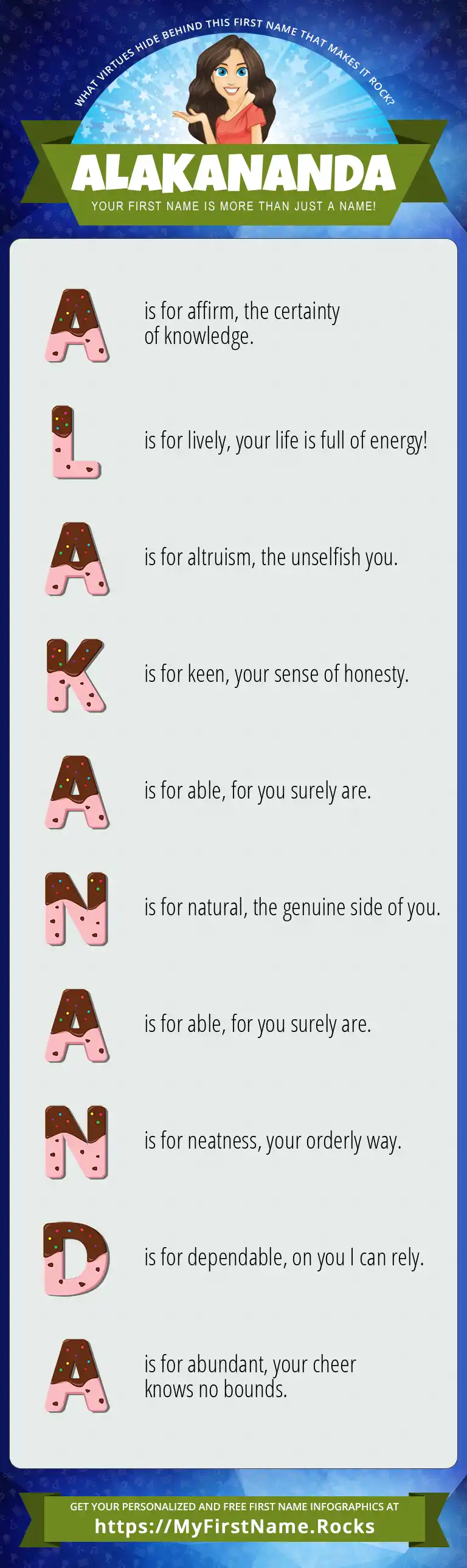 WHAT VIRTUES HIDE BEHIND THIS FIRST NAME THAT MAKES IT ROCK?

ALAKANANDA

YOUR FIRST NAME IS MORE THAN JUST A NAME!

A is for affirm, the certainty of knowledge.

L is for lively, your life is full of energy!

A is for altruism, the unselfish you.

K is for keen, your sense of honesty.

A is for able, for you surely are.

N is for natural, the genuine side of you.

A is for able, for you surely are.

N is for neatness, your orderly way.

D is for dependable, on you I can rely.

A is for abundant, your cheer knows no bounds.

GET YOUR PERSONALIZED AND FREE FIRST NAME INFOGRAPHICS AT
https://MyFirstName.Rocks