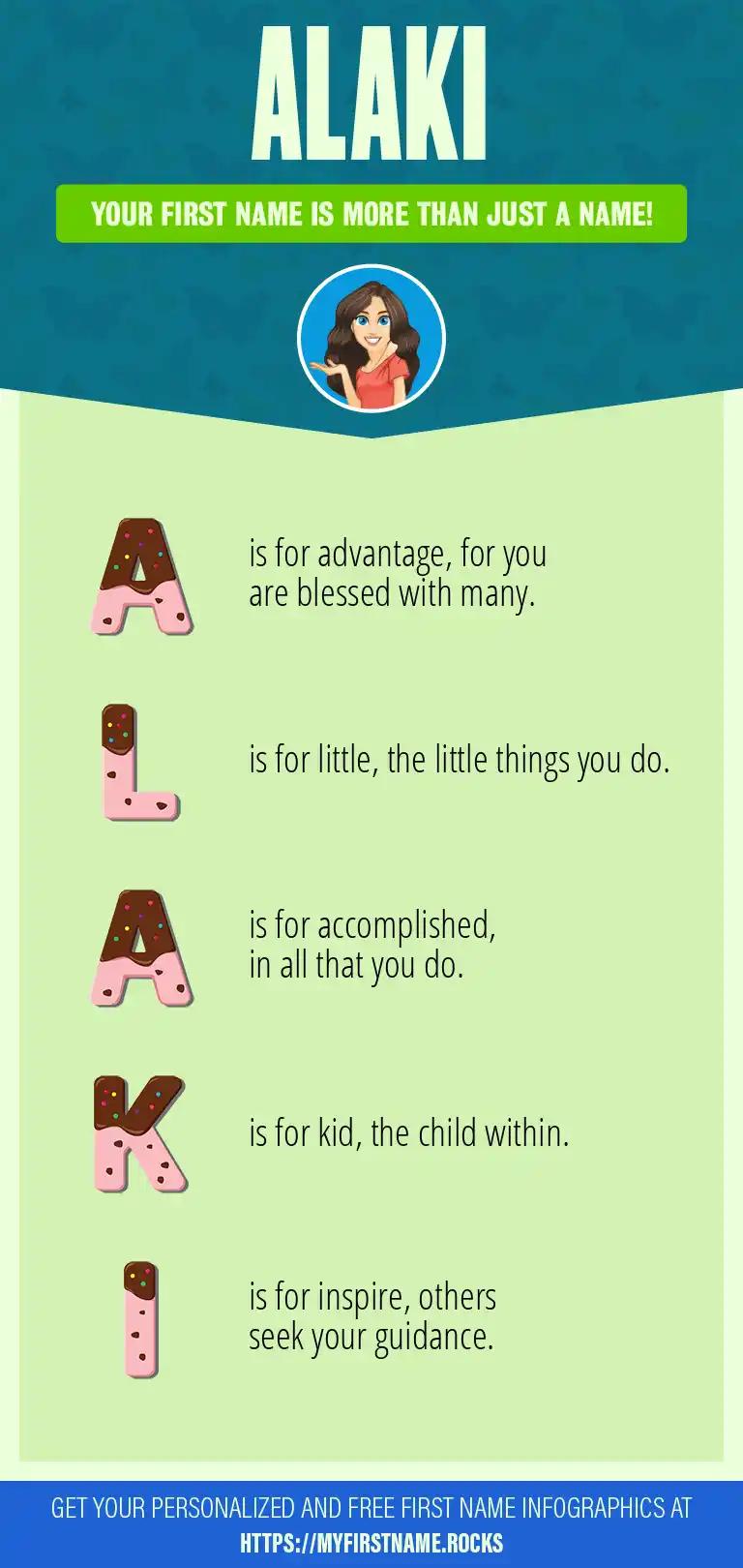 ALAKI

YOUR FIRST NAME IS MORE THAN JUST A NAME!

A is for advantage, for you are blessed with many.

L is for little, the little things you do.

A is for accomplished, in all that you do.

K is for kid, the child within.

I is for inspire, others seek your guidance.

GET YOUR PERSONALIZED AND FREE FIRST NAME INFOGRAPHICS AT HTTPS://MYFIRSTNAME.ROCKS