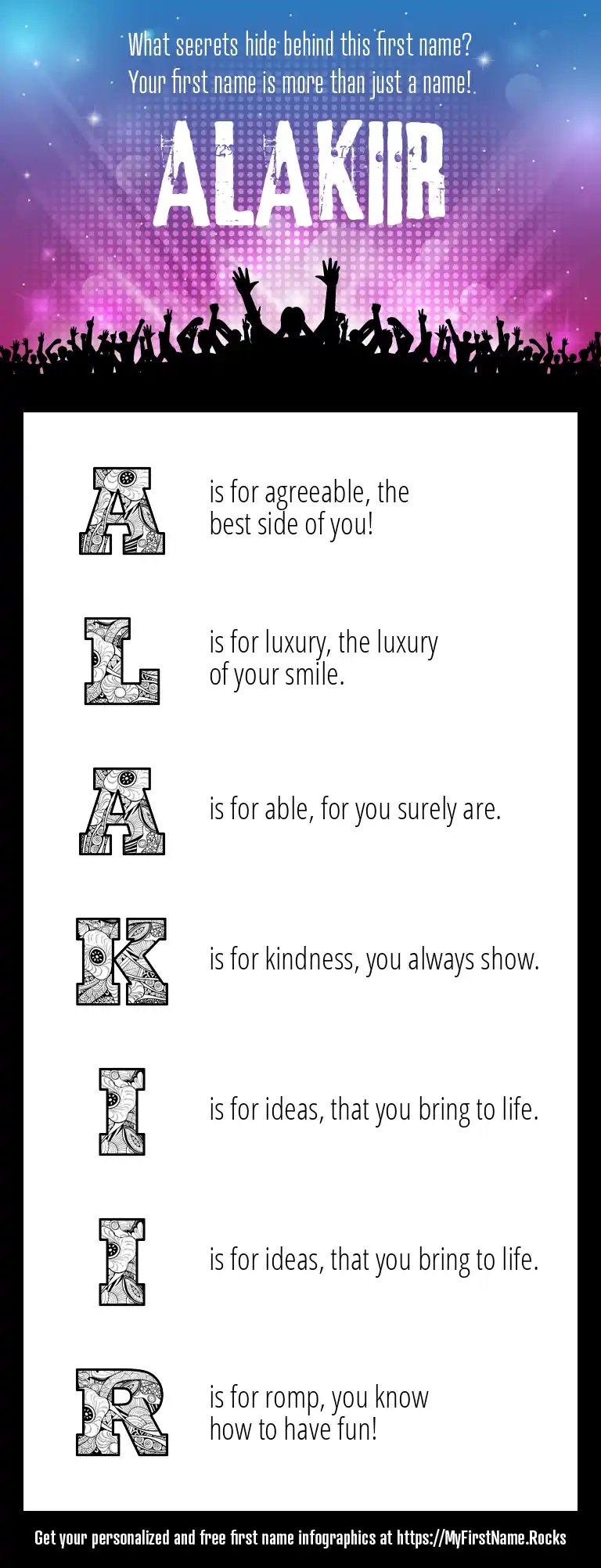 What secrets hide behind this first name?
Your first name is more than just a name!

ALAKIIR

A is for agreeable, the best side of you!

L is for luxury, the luxury of your smile.

A is for able, for you surely are.

K is for kindness, you always show.

I is for ideas, that you bring to life.

I is for ideas, that you bring to life.

R is for romp, you know how to have fun!

Get your personalized and free first name infographics at https://MyFirstName.Rocks