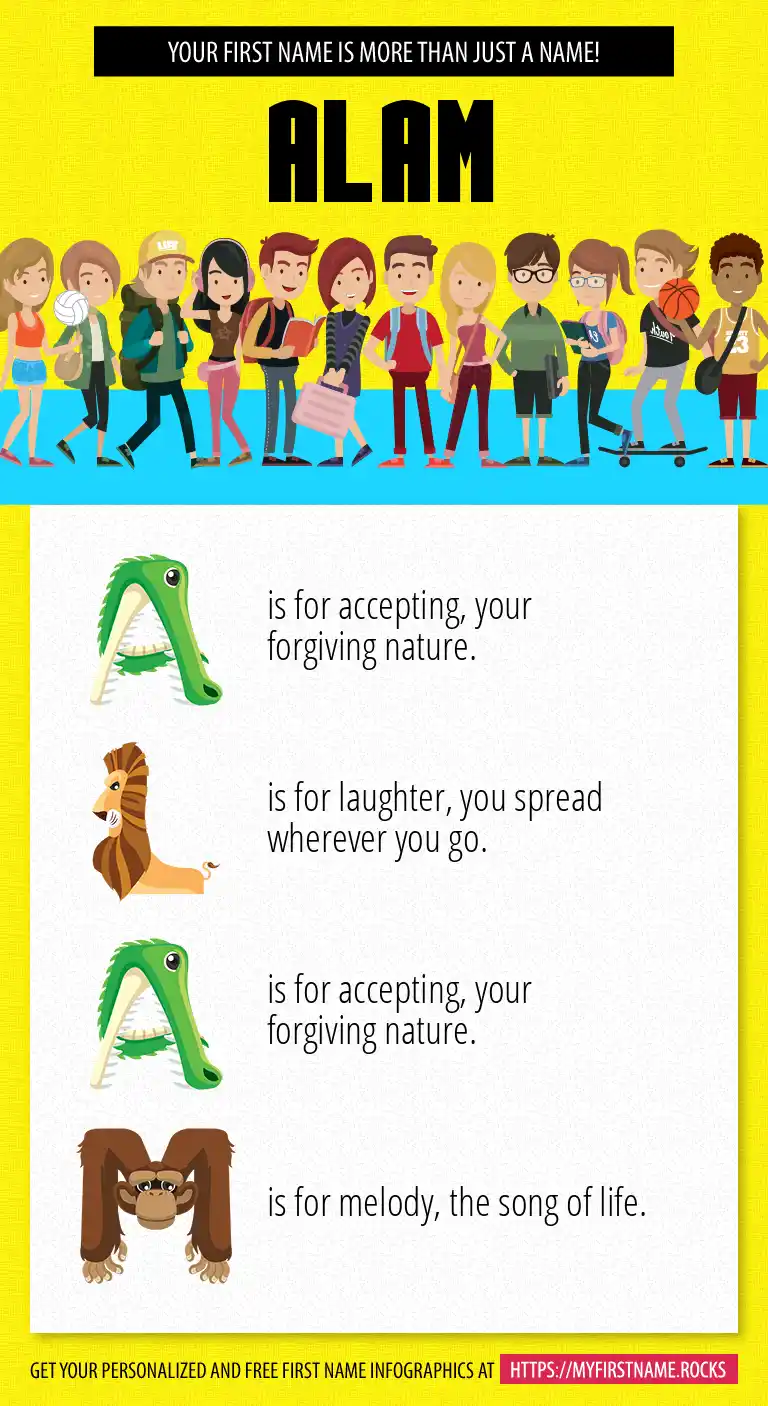 YOUR FIRST NAME IS MORE THAN JUST A NAME!

ALAM

A is for accepting, your forgiving nature.

L is for laughter, you spread wherever you go.

A is for accepting, your forgiving nature.

M is for melody, the song of life.

GET YOUR PERSONALIZED AND FREE FIRST NAME INFOGRAPHICS AT HTTPS://MYFIRSTNAME.ROCKS