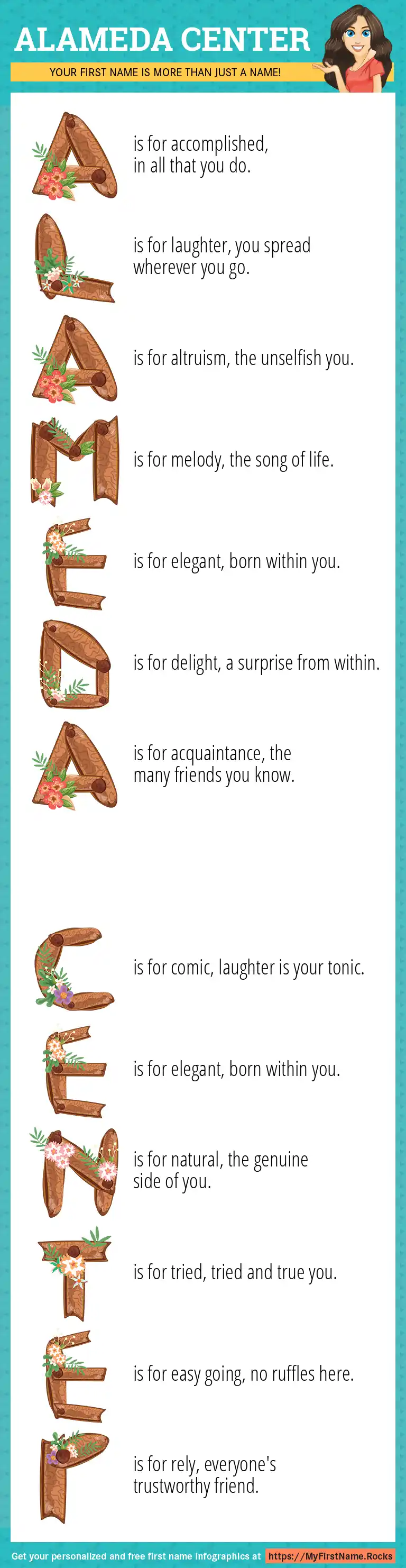 ALAMEDA CENTER

YOUR FIRST NAME IS MORE THAN JUST A NAME!

A is for accomplished, in all that you do.

L is for laughter, you spread wherever you go.

A is for altruism, the unselfish you.

M is for melody, the song of life.

E is for elegant, born within you.

D is for delight, a surprise from within.

A is for acquaintance, the many friends you know.

C is for comic, laughter is your tonic.

E is for elegant, born within you.

N is for natural, the genuine side of you.

T is for tried, tried and true you.

E is for easy going, no ruffles here.

R is for rely, everyone's trustworthy friend.

Get your personalized and free first name infographics at https://MyFirstName.Rocks