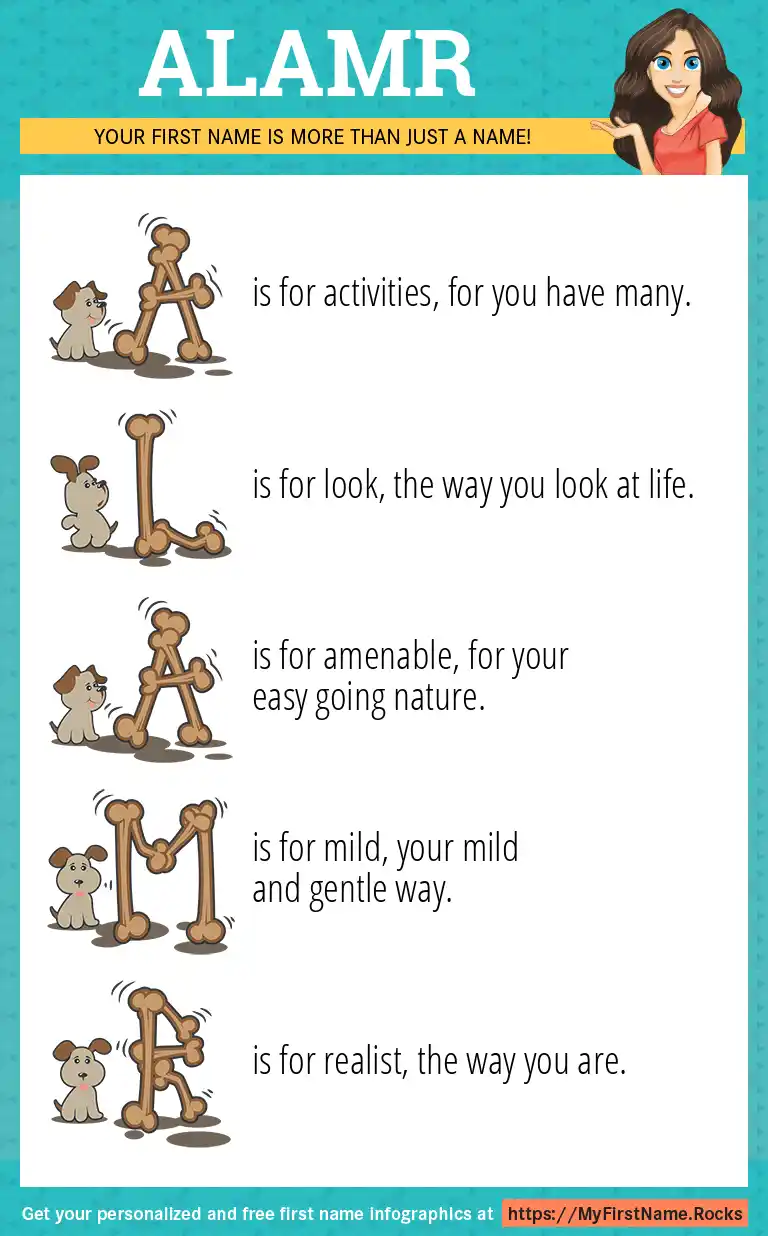 ALAMR

YOUR FIRST NAME IS MORE THAN JUST A NAME!

A is for activities, for you have many.

L is for look, the way you look at life.

A is for amenable, for your easy going nature.

M is for mild, your mild and gentle way.

R is for realist, the way you are.

Get your personalized and free first name infographics at https://MyFirstName.Rocks