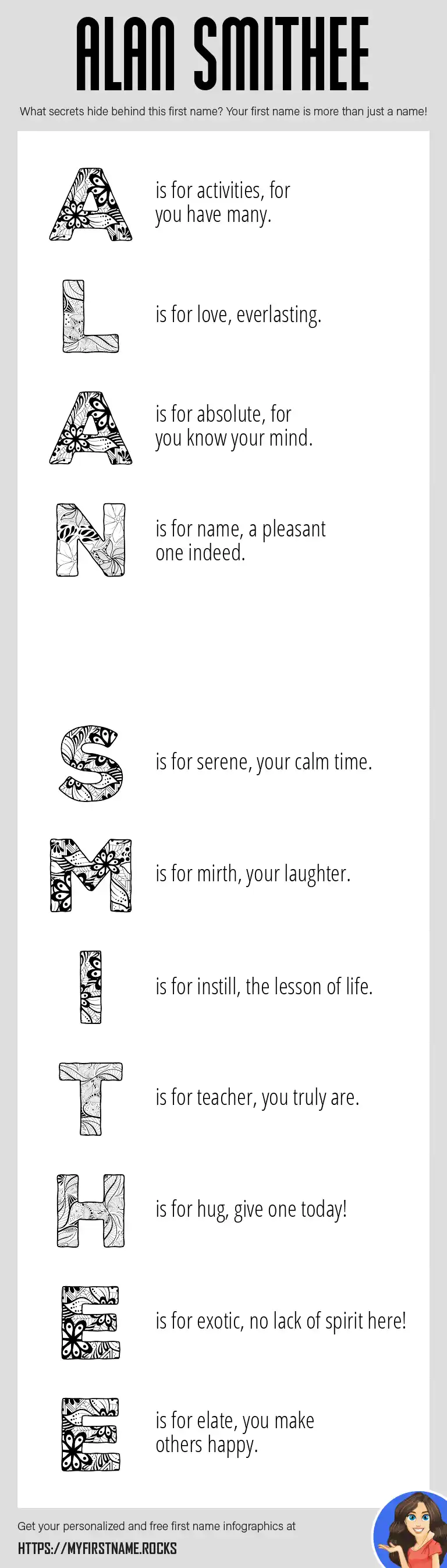 ALAN SMITHEE

What secrets hide behind this first name? Your first name is more than just a name!

A is for activities, for you have many.

L is for love, everlasting.

A is for absolute, for you know your mind.

N is for name, a pleasant one indeed.

S is for serene, your calm time.

M is for mirth, your laughter.

I is for instill, the lesson of life.

T is for teacher, you truly are.

H is for hug, give one today!

E is for exotic, no lack of spirit here!

E is for elate, you make others happy.

Get your personalized and free first name infographics at

HTTPS://MYFIRSTNAME.ROCKS