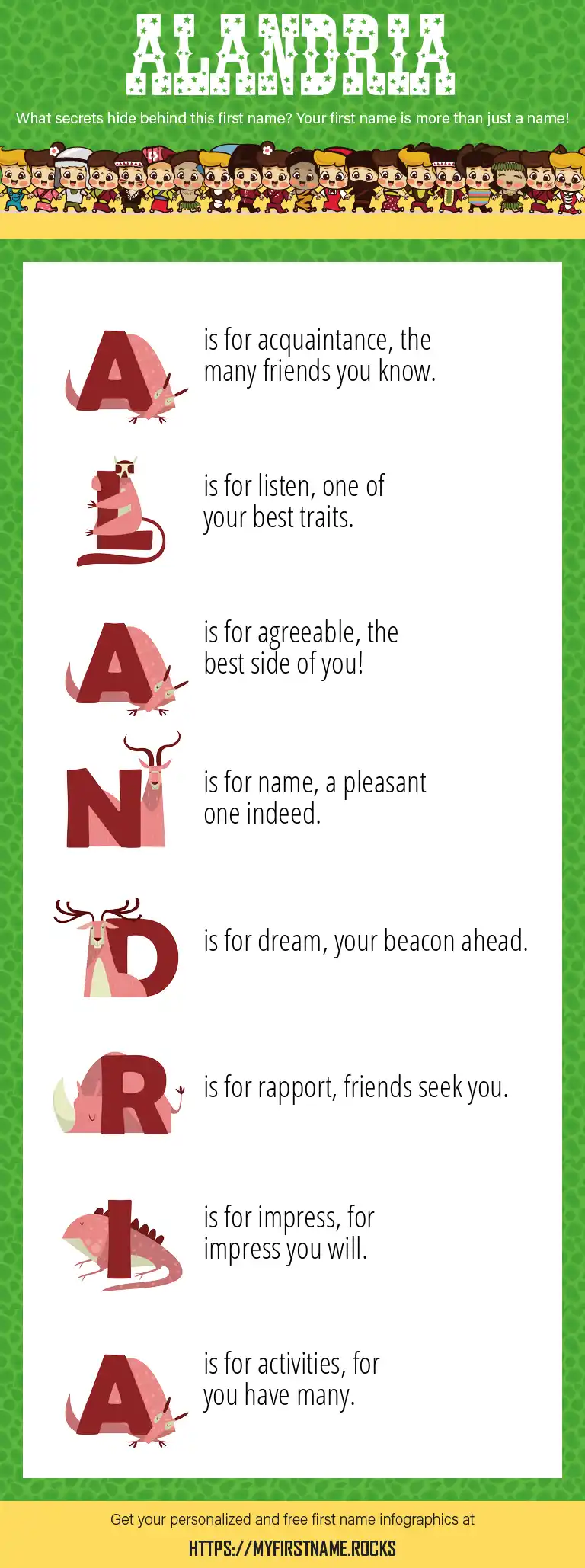 ALANDRIA

What secrets hide behind this first name? Your first name is more than just a name!

A is for acquaintance, the many friends you know.

L is for listen, one of your best traits.

A is for agreeable, the best side of you!

N is for name, a pleasant one indeed.

D is for dream, your beacon ahead.

R is for rapport, friends seek you.

I is for impress, for impress you will.

A is for activities, for you have many.

Get your personalized and free first name infographics at

HTTPS://MYFIRSTNAME.ROCKS