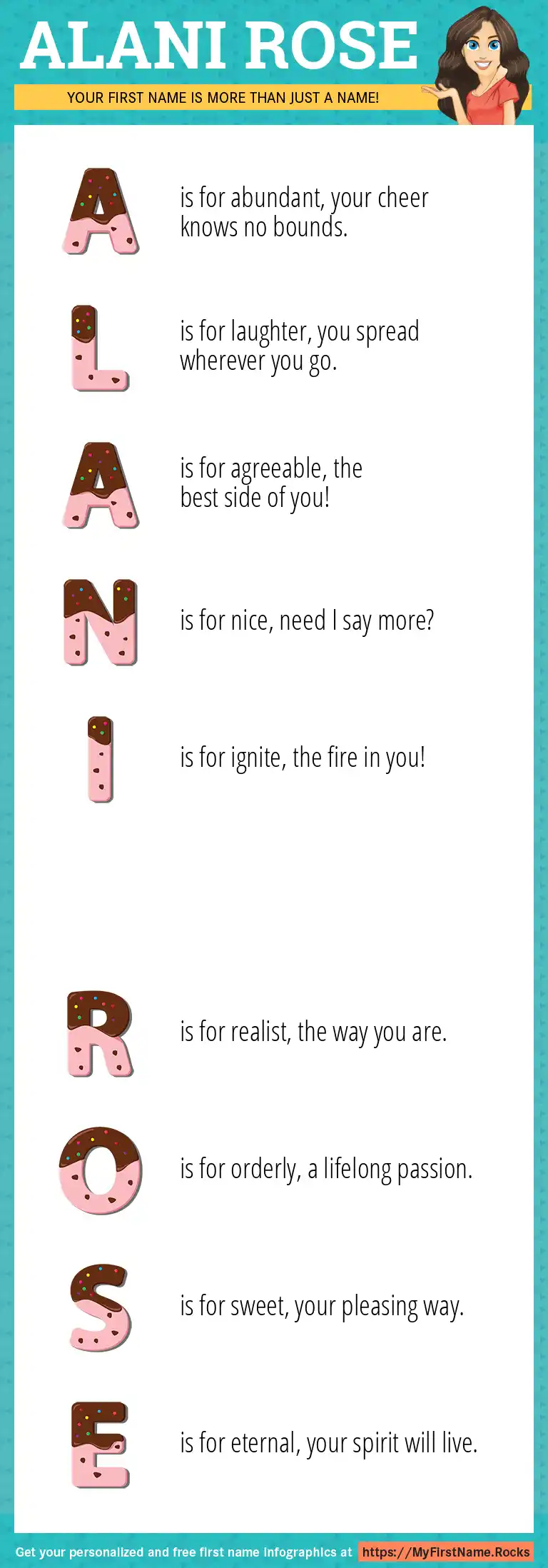 ALANI ROSE

YOUR FIRST NAME IS MORE THAN JUST A NAME!

A is for abundant, your cheer knows no bounds.

L is for laughter, you spread wherever you go.

A is for agreeable, the best side of you!

N is for nice, need I say more?

I is for ignite, the fire in you!

R is for realist, the way you are.

O is for orderly, a lifelong passion.

S is for sweet, your pleasing way.

E is for eternal, your spirit will live.

Get your personalized and free first name infographics at https://MyFirstName.Rocks