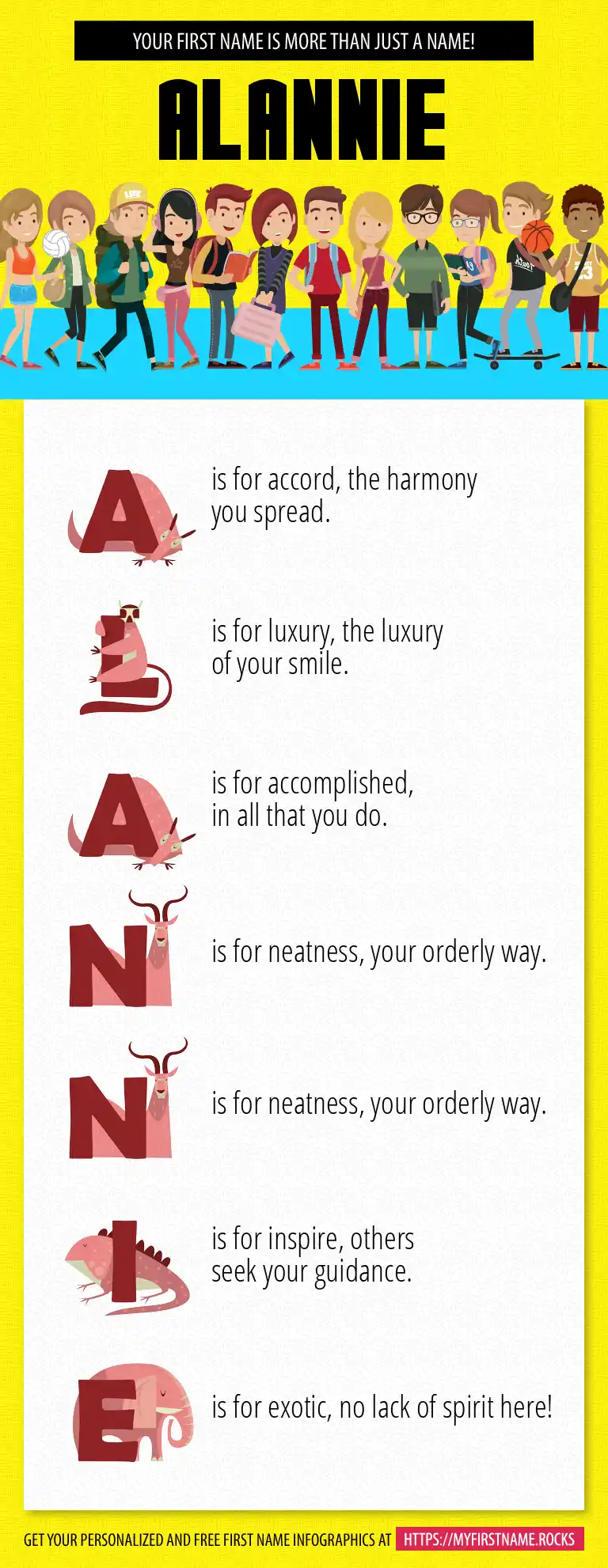 YOUR FIRST NAME IS MORE THAN JUST A NAME!

ALANNIE

A is for accord, the harmony you spread.

L is for luxury, the luxury of your smile.

A is for accomplished, in all that you do.

N is for neatness, your orderly way.

N is for neatness, your orderly way.

I is for inspire, others seek your guidance.

E is for exotic, no lack of spirit here!

GET YOUR PERSONALIZED AND FREE FIRST NAME INFOGRAPHICS AT HTTPS://MYFIRSTNAME.ROCKS