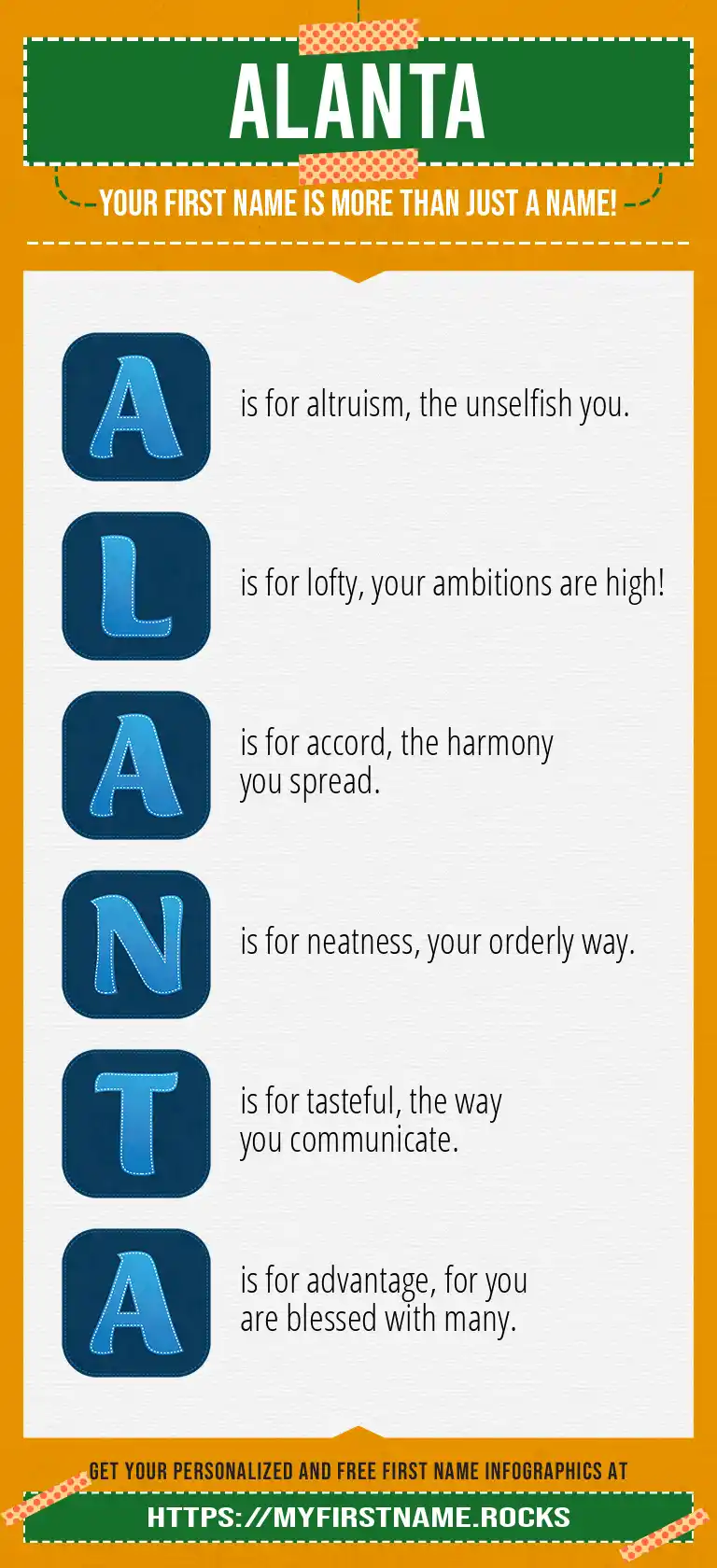 ALANTA

YOUR FIRST NAME IS MORE THAN JUST A NAME!

A is for altruism, the unselfish you.

L is for lofty, your ambitions are high!

A is for accord, the harmony you spread.

N is for neatness, your orderly way.

T is for tasteful, the way you communicate.

A is for advantage, for you are blessed with many.

GET YOUR PERSONALIZED AND FREE FIRST NAME INFOGRAPHICS AT

HTTPS://MYFIRSTNAME.ROCKS