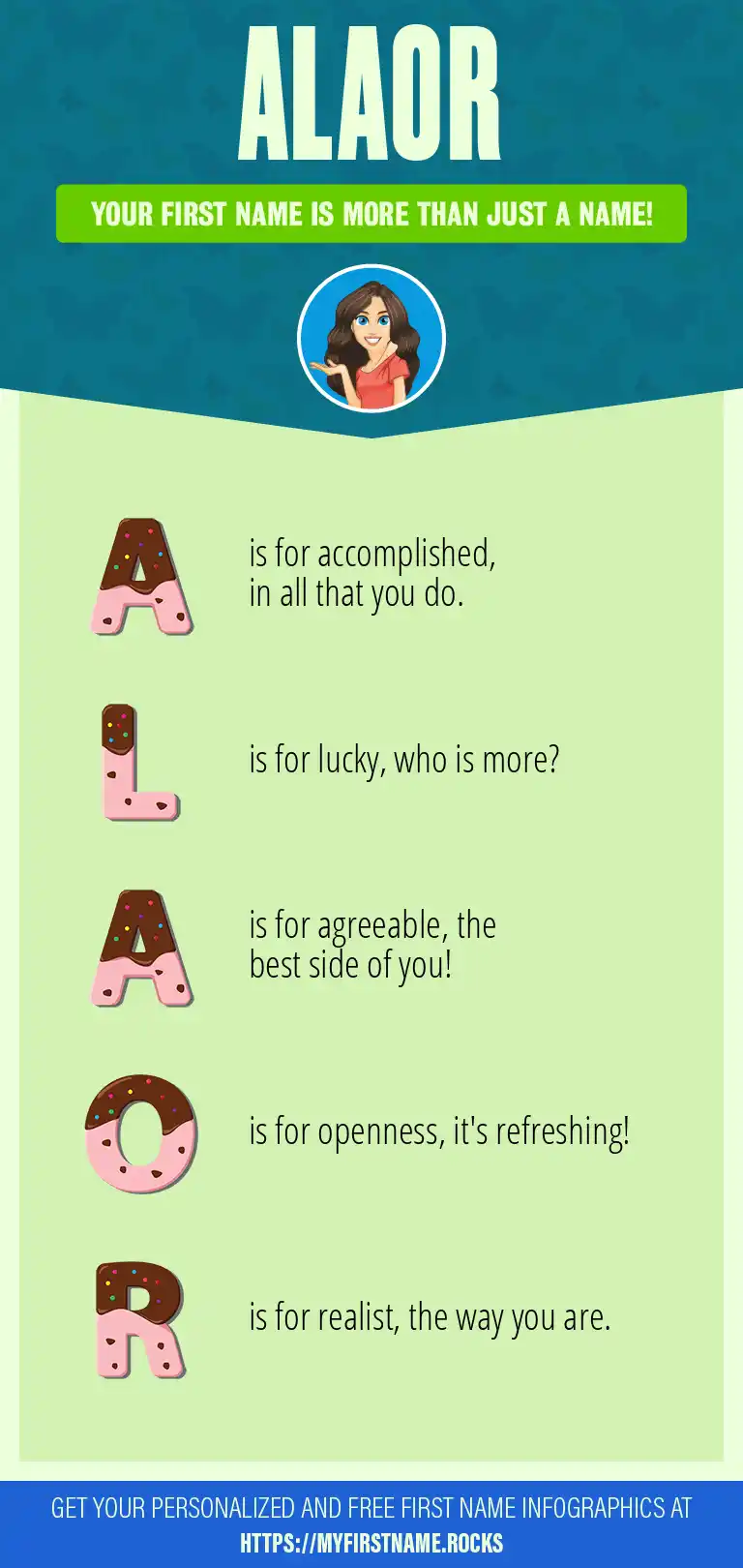 ALAOR

YOUR FIRST NAME IS MORE THAN JUST A NAME!

A is for accomplished, in all that you do.

L is for lucky, who is more?

A is for agreeable, the best side of you!

O is for openness, it's refreshing!

R is for realist, the way you are.

GET YOUR PERSONALIZED AND FREE FIRST NAME INFOGRAPHICS AT HTTPS://MYFIRSTNAME.ROCKS