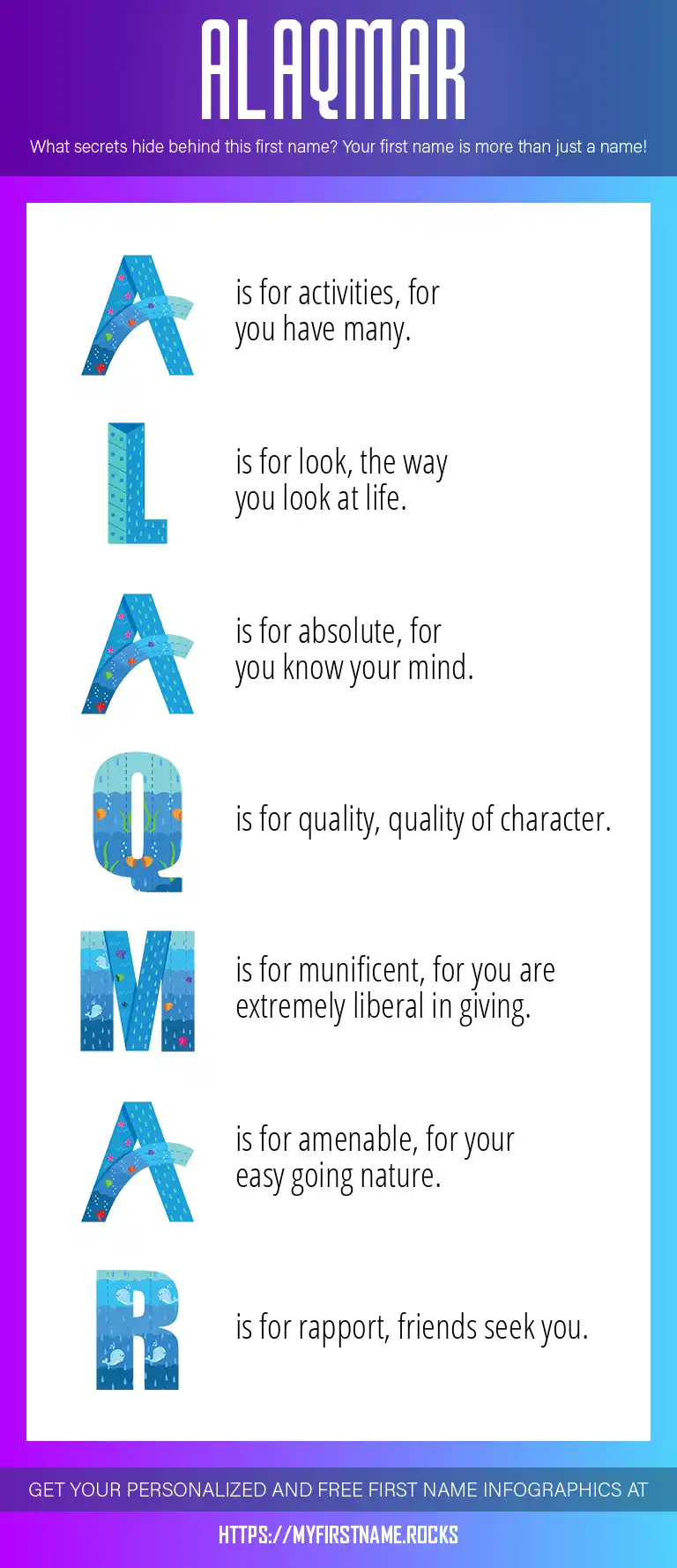 ALAQMAR

What secrets hide behind this first name? Your first name is more than just a name!

A is for activities, for you have many.

L is for look, the way you look at life.

A is for absolute, for you know your mind.

Q is for quality, quality of character.

M is for munificent, for you are extremely liberal in giving.

A is for amenable, for your easy going nature.

R is for rapport, friends seek you.

GET YOUR PERSONALIZED AND FREE FIRST NAME INFOGRAPHICS AT

HTTPS://MYFIRSTNAME.ROCKS