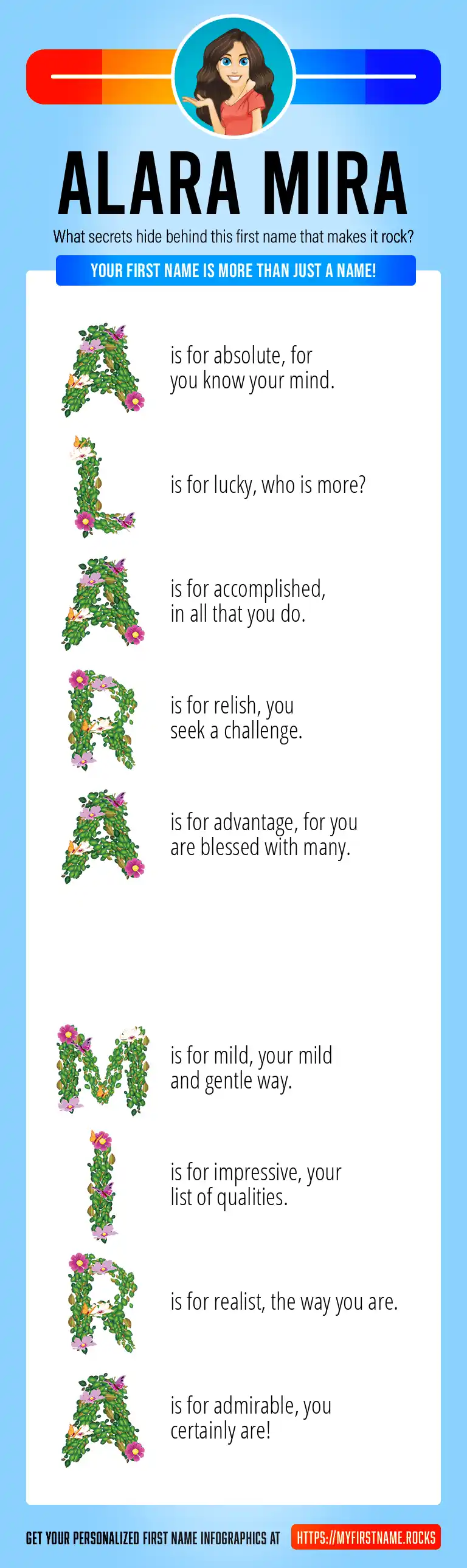 ALARA MIRA

What secrets hide behind this first name that makes it rock?

YOUR FIRST NAME IS MORE THAN JUST A NAME!

A is for absolute, for you know your mind.

L is for lucky, who is more?

A is for accomplished, in all that you do.

R is for relish, you seek a challenge.

A is for advantage, for you are blessed with many.

M is for mild, your mild and gentle way.

I is for impressive, your list of qualities.

R is for realist, the way you are.

A is for admirable, you certainly are!

GET YOUR PERSONALIZED FIRST NAME INFOGRAPHICS AT HTTPS://MYFIRSTNAME.ROCKS