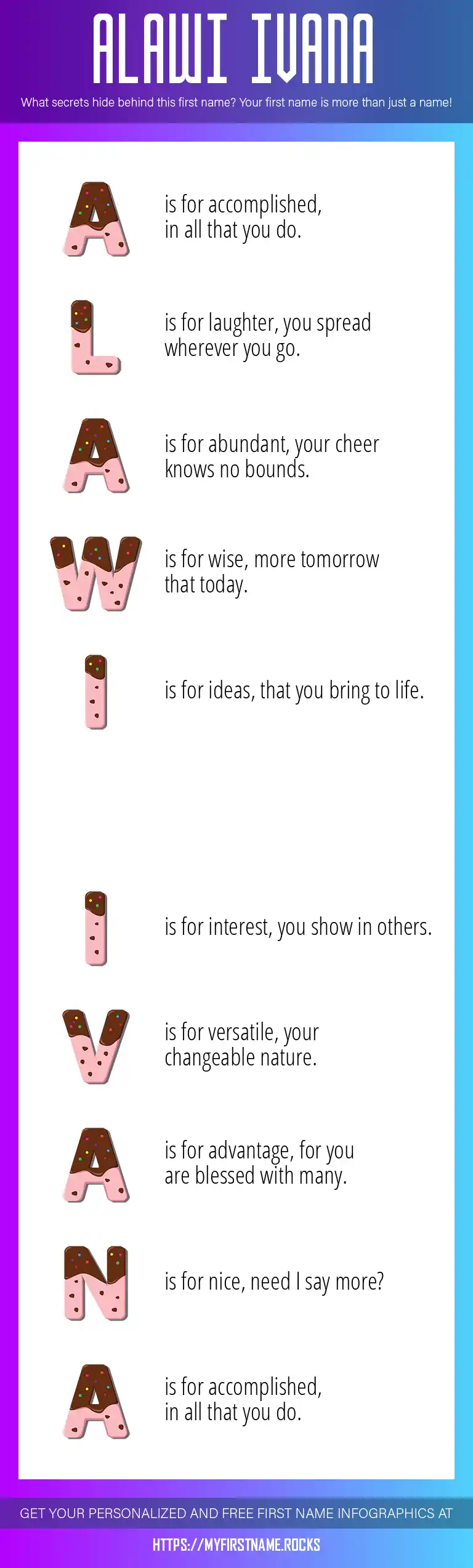 ALAWI IVANA

What secrets hide behind this first name? Your first name is more than just a name!

A is for accomplished, in all that you do.

L is for laughter, you spread wherever you go.

A is for abundant, your cheer knows no bounds.

W is for wise, more tomorrow that today.

I is for ideas, that you bring to life.

I is for interest, you show in others.

V is for versatile, your changeable nature.

A is for advantage, for you are blessed with many.

N is for nice, need I say more?

A is for accomplished, in all that you do.

GET YOUR PERSONALIZED AND FREE FIRST NAME INFOGRAPHICS AT

HTTPS://MYFIRSTNAME.ROCKS