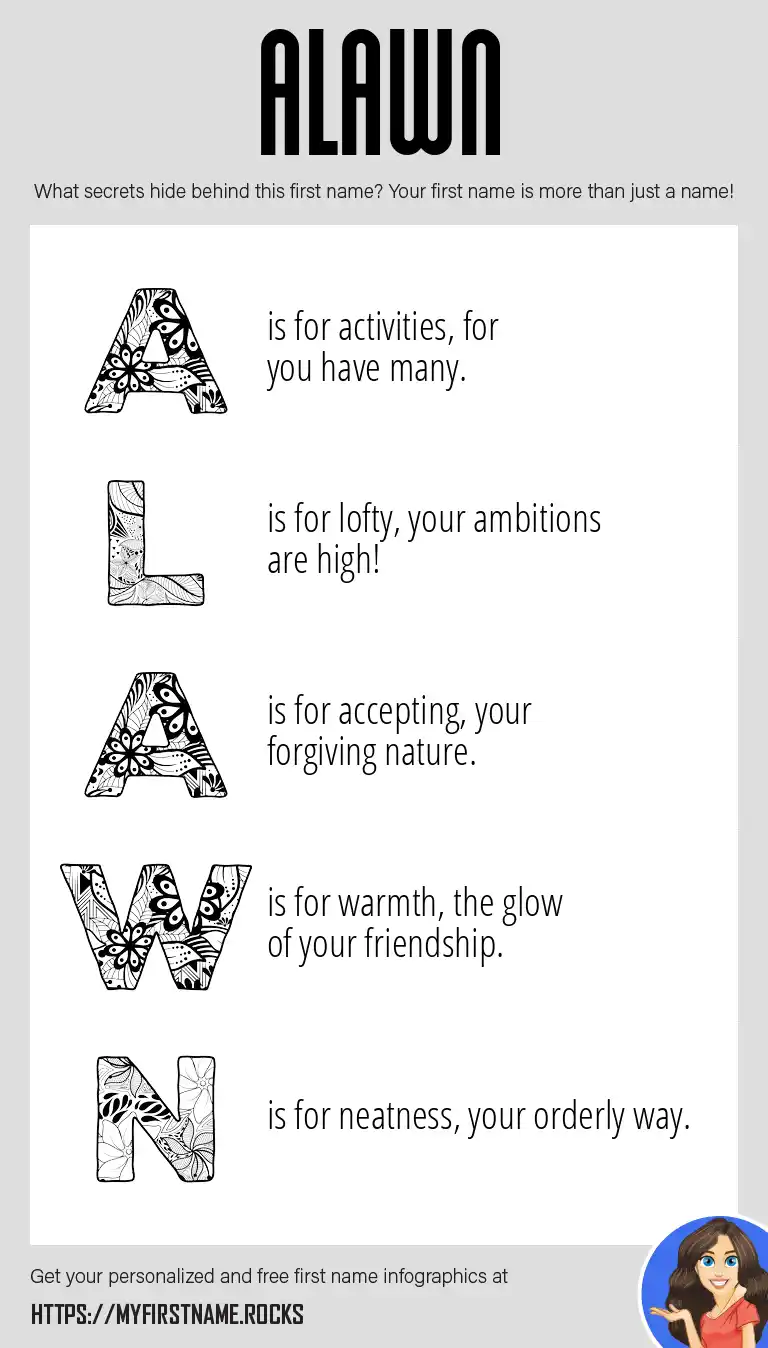 ALAWN

What secrets hide behind this first name? Your first name is more than just a name!

A is for activities, for you have many.

L is for lofty, your ambitions are high!

A is for accepting, your forgiving nature.

W is for warmth, the glow of your friendship.

N is for neatness, your orderly way.

Get your personalized and free first name infographics at

HTTPS://MYFIRSTNAME.ROCKS