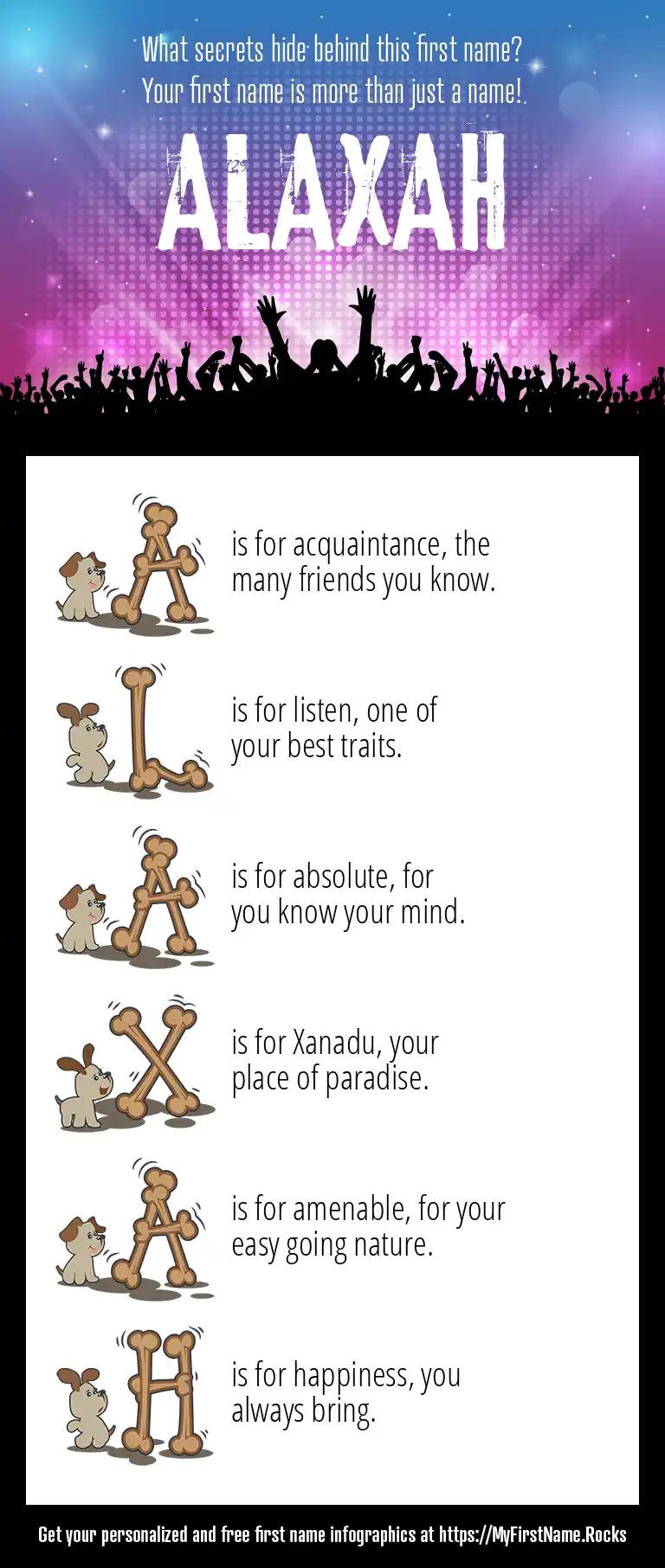 What secrets hide behind this first name?
Your first name is more than just a name!

ALAXAH

A is for acquaintance, the many friends you know.

L is for listen, one of your best traits.

A is for absolute, for you know your mind.

X is for Xanadu, your place of paradise.

A is for amenable, for your easy going nature.

H is for happiness, you always bring.

Get your personalized and free first name infographics at https://MyFirstName.Rocks