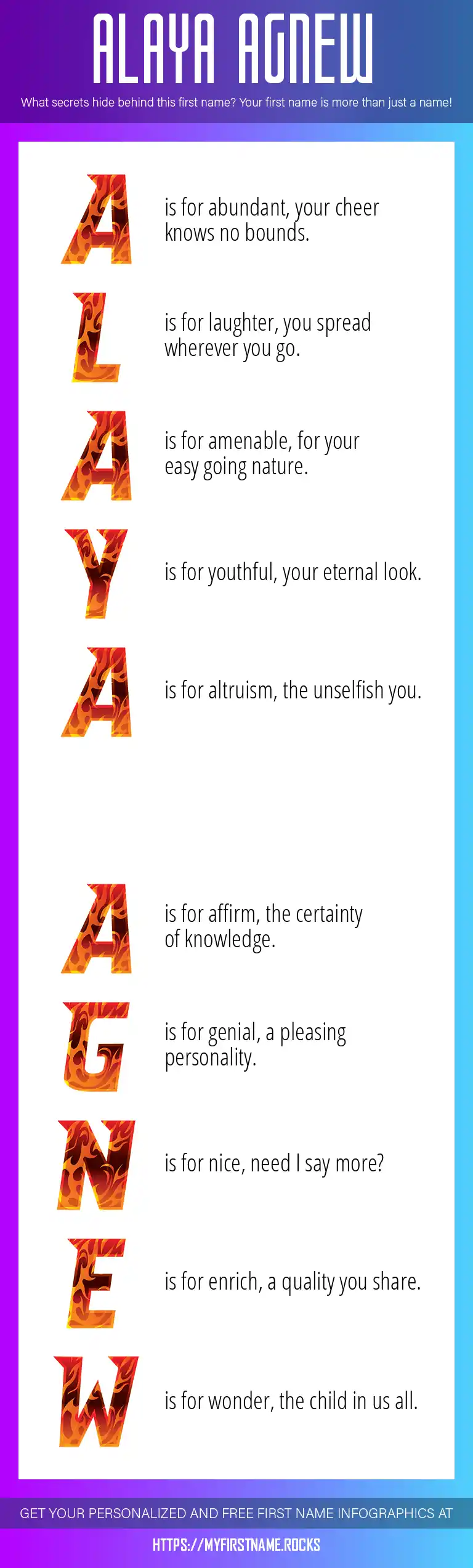 ALAYA AGNEW

What secrets hide behind this first name? Your first name is more than just a name!

A is for abundant, your cheer knows no bounds.

L is for laughter, you spread wherever you go.

A is for amenable, for your easy going nature.

Y is for youthful, your eternal look.

A is for altruism, the unselfish you.

A is for affirm, the certainty of knowledge.

G is for genial, a pleasing personality.

N is for nice, need I say more?

E is for enrich, a quality you share.

W is for wonder, the child in us all.

GET YOUR PERSONALIZED AND FREE FIRST NAME INFOGRAPHICS AT

HTTPS://MYFIRSTNAME.ROCKS