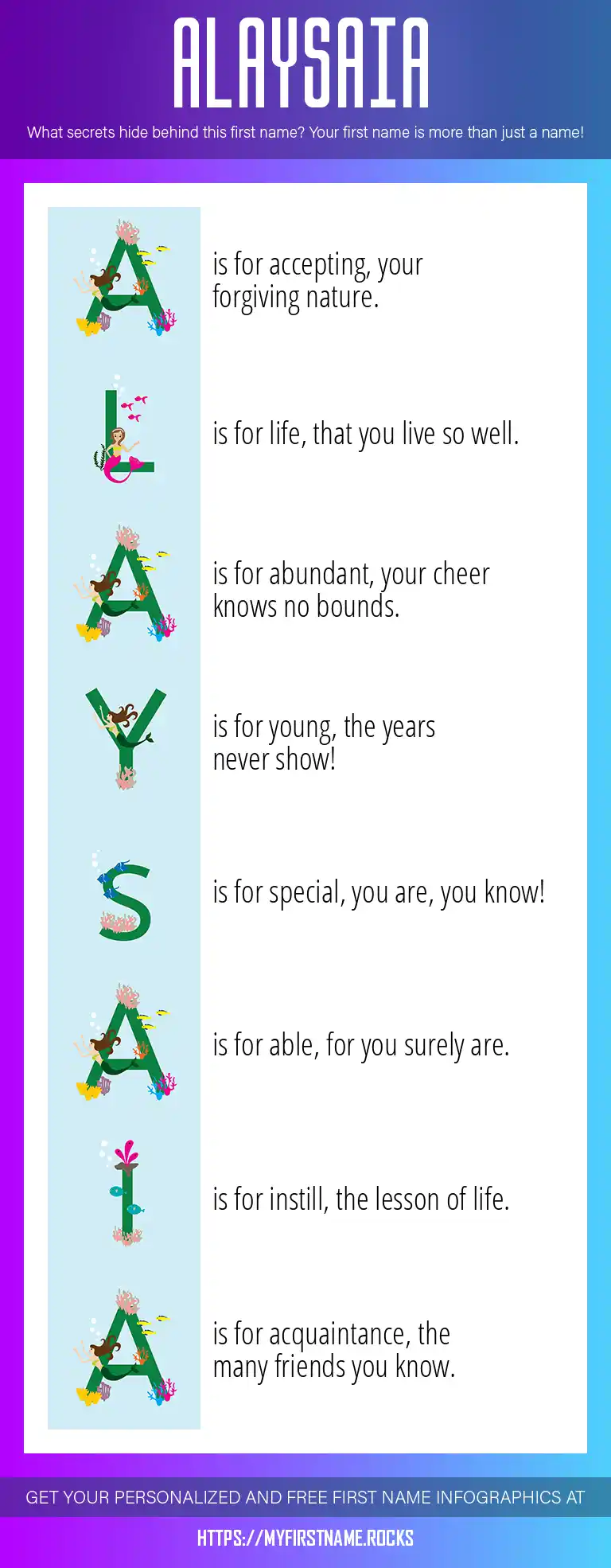 ALAYSAIA

What secrets hide behind this first name? Your first name is more than just a name!

A is for accepting, your forgiving nature.

L is for life, that you live so well.

A is for abundant, your cheer knows no bounds.

Y is for young, the years never show!

S is for special, you are, you know!

A is for able, for you surely are.

I is for instill, the lesson of life.

A is for acquaintance, the many friends you know.

GET YOUR PERSONALIZED AND FREE FIRST NAME INFOGRAPHICS AT

HTTPS://MYFIRSTNAME.ROCKS