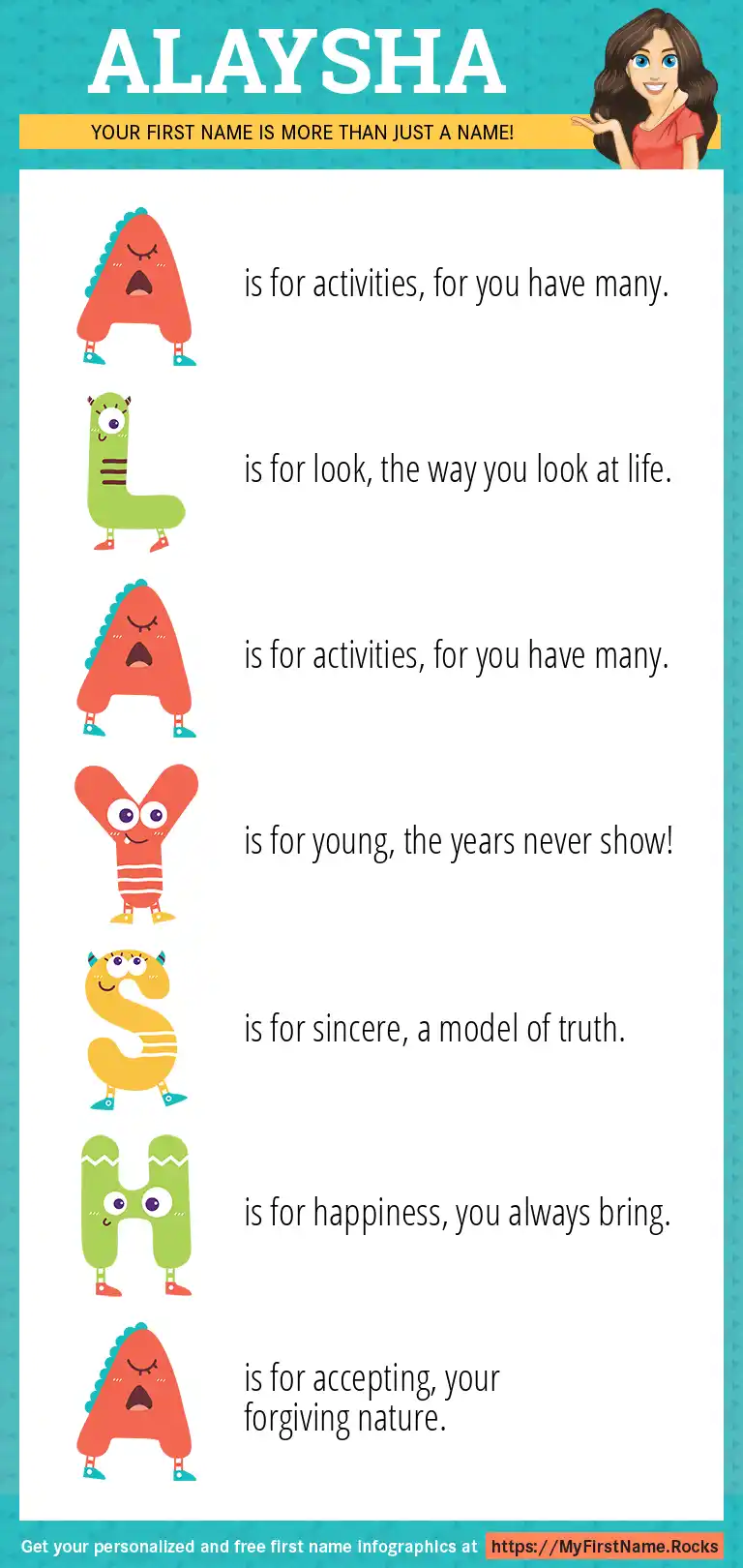 ALAYSHA

YOUR FIRST NAME IS MORE THAN JUST A NAME!

A is for activities, for you have many.

L is for look, the way you look at life.

A is for activities, for you have many.

Y is for young, the years never show!

S is for sincere, a model of truth.

H is for happiness, you always bring.

A is for accepting, your forgiving nature.

Get your personalized and free first name infographics at https://MyFirstName.Rocks