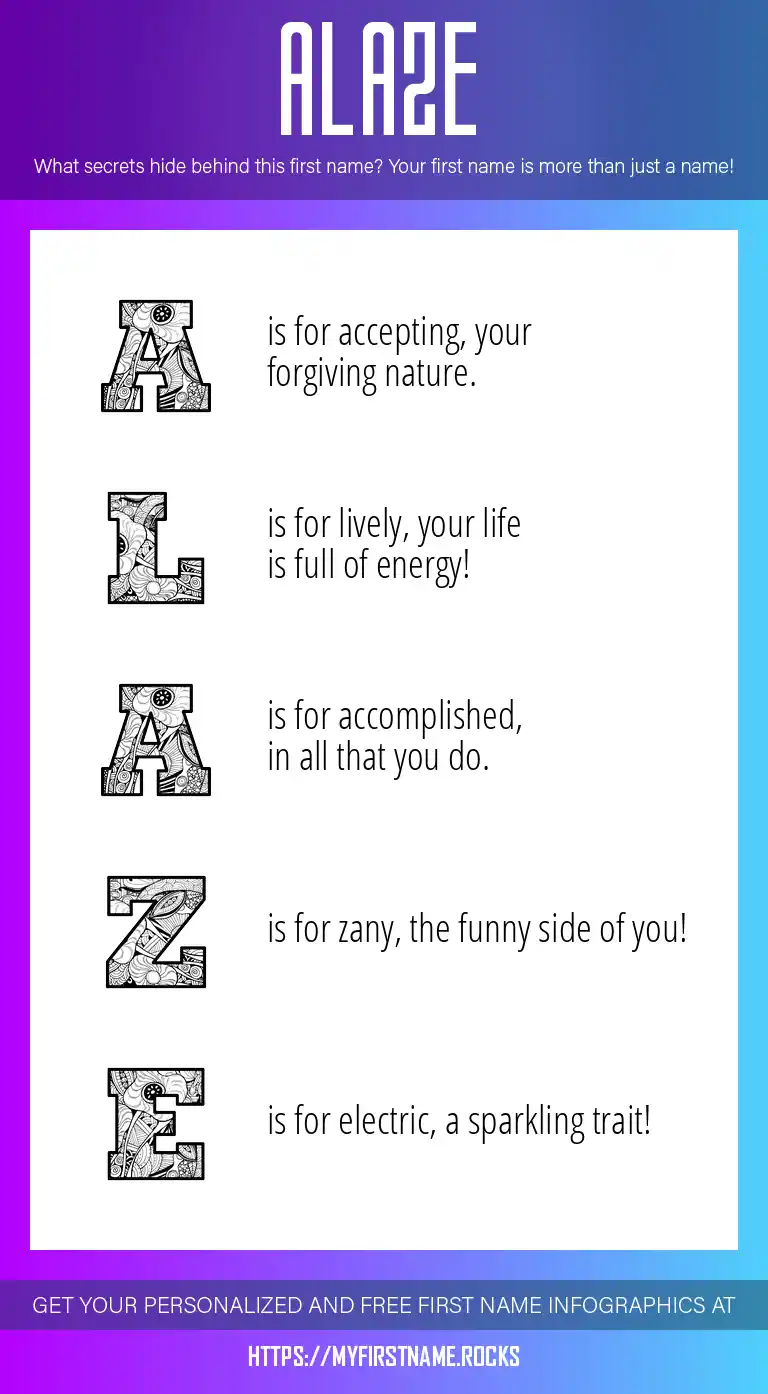 ALAZE

What secrets hide behind this first name? Your first name is more than just a name!

A is for accepting, your forgiving nature.

L is for lively, your life is full of energy!

A is for accomplished, in all that you do.

Z is for zany, the funny side of you!

E is for electric, a sparkling trait!

GET YOUR PERSONALIZED AND FREE FIRST NAME INFOGRAPHICS AT

HTTPS://MYFIRSTNAME.ROCKS