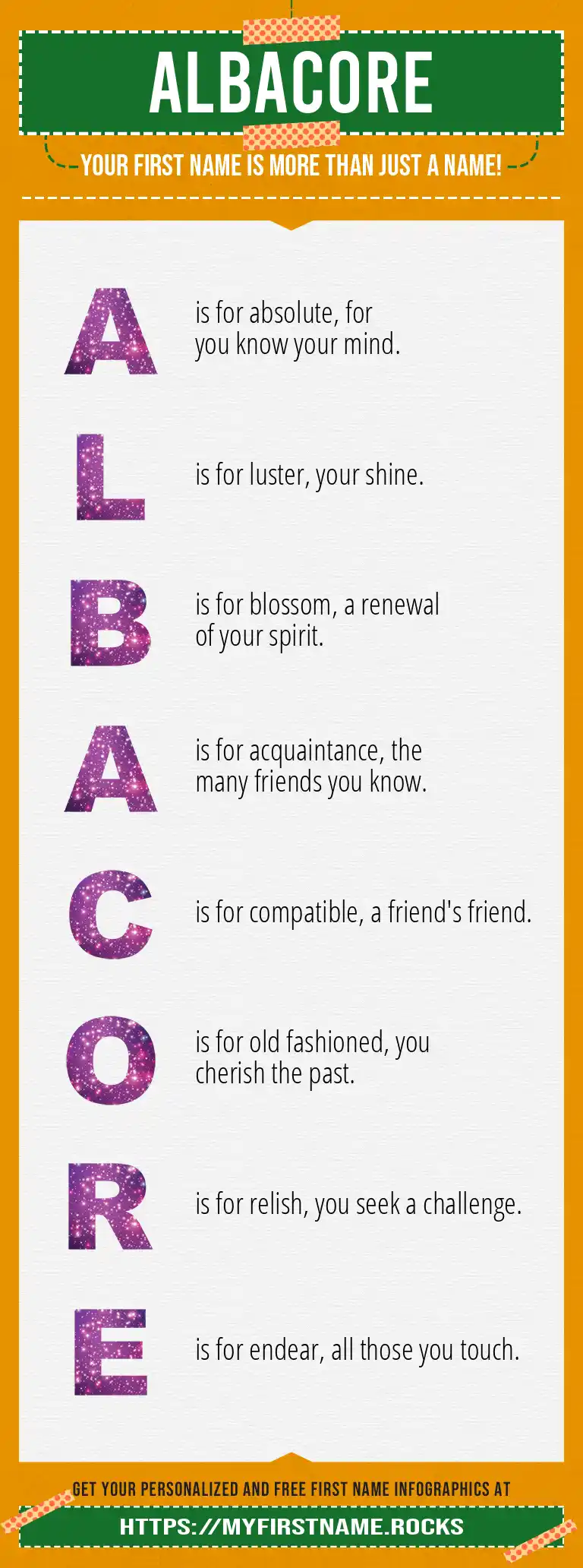 ALBACORE

YOUR FIRST NAME IS MORE THAN JUST A NAME!

A is for absolute, for you know your mind.

L is for luster, your shine.

B is for blossom, a renewal of your spirit.

A is for acquaintance, the many friends you know.

C is for compatible, a friend's friend.

O is for old fashioned, you cherish the past.

R is for relish, you seek a challenge.

E is for endear, all those you touch.

GET YOUR PERSONALIZED AND FREE FIRST NAME INFOGRAPHICS AT

HTTPS://MYFIRSTNAME.ROCKS