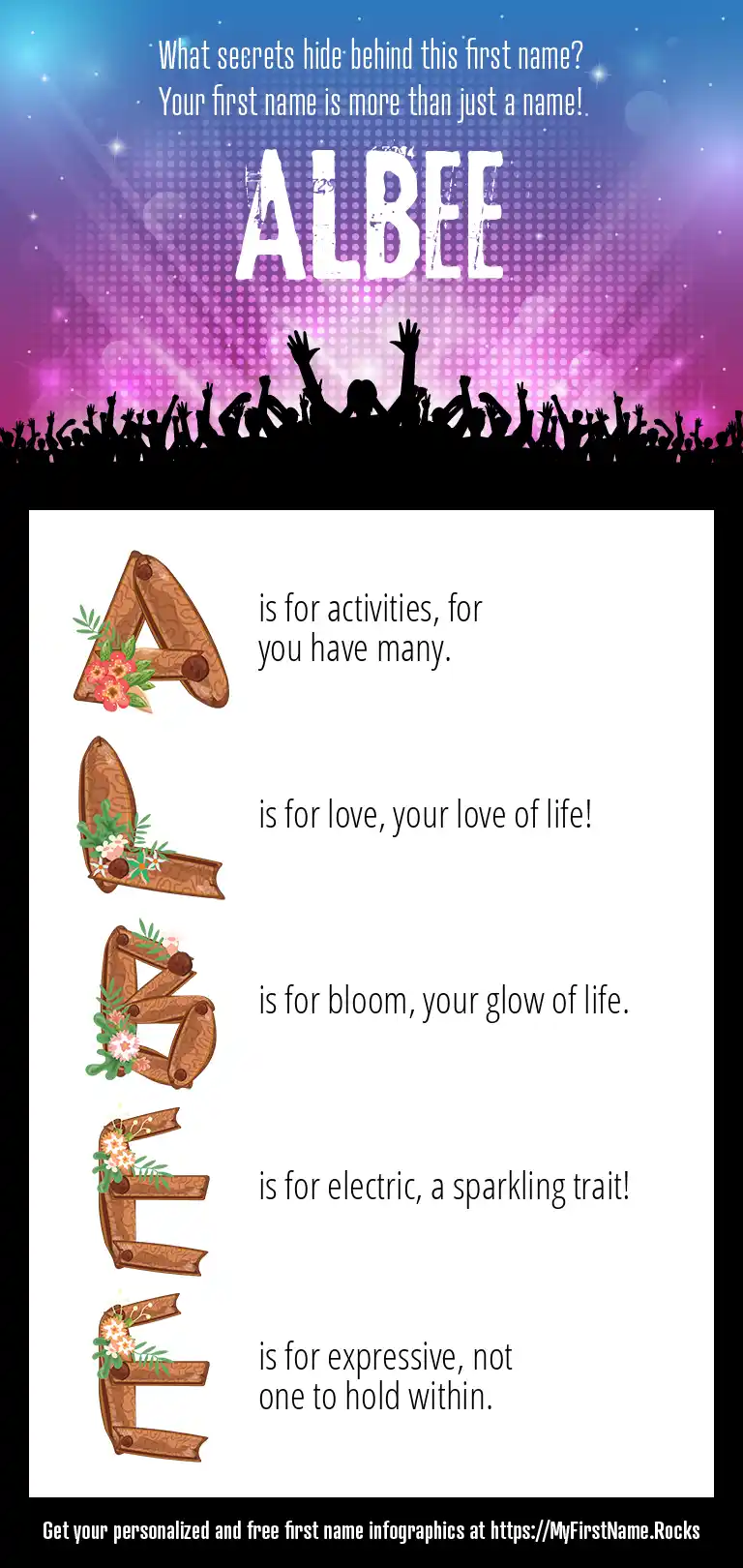 What secrets hide behind this first name?
Your first name is more than just a name!

ALBEE

A is for activities, for you have many.

L is for love, your love of life!

B is for bloom, your glow of life.

E is for electric, a sparkling trait!

E is for expressive, not one to hold within.

Get your personalized and free first name infographics at https://MyFirstName.Rocks